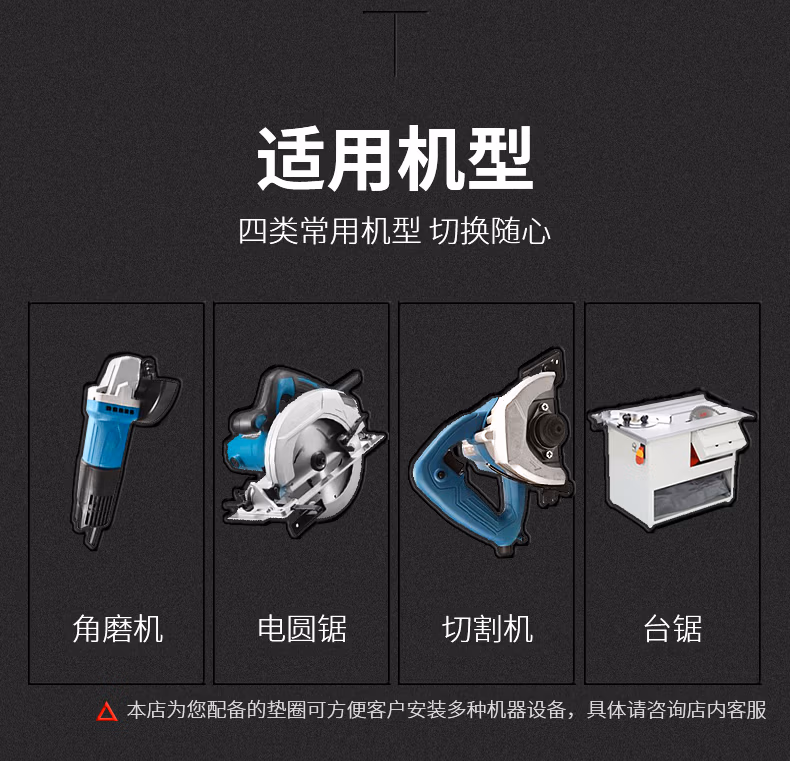 适用机型

四类常用机型 切换随心

角磨机

电圆锯

切割机

台锯

本店为您配备的垫圈可方便客户安装多种机器设备，具体请咨询店内客服