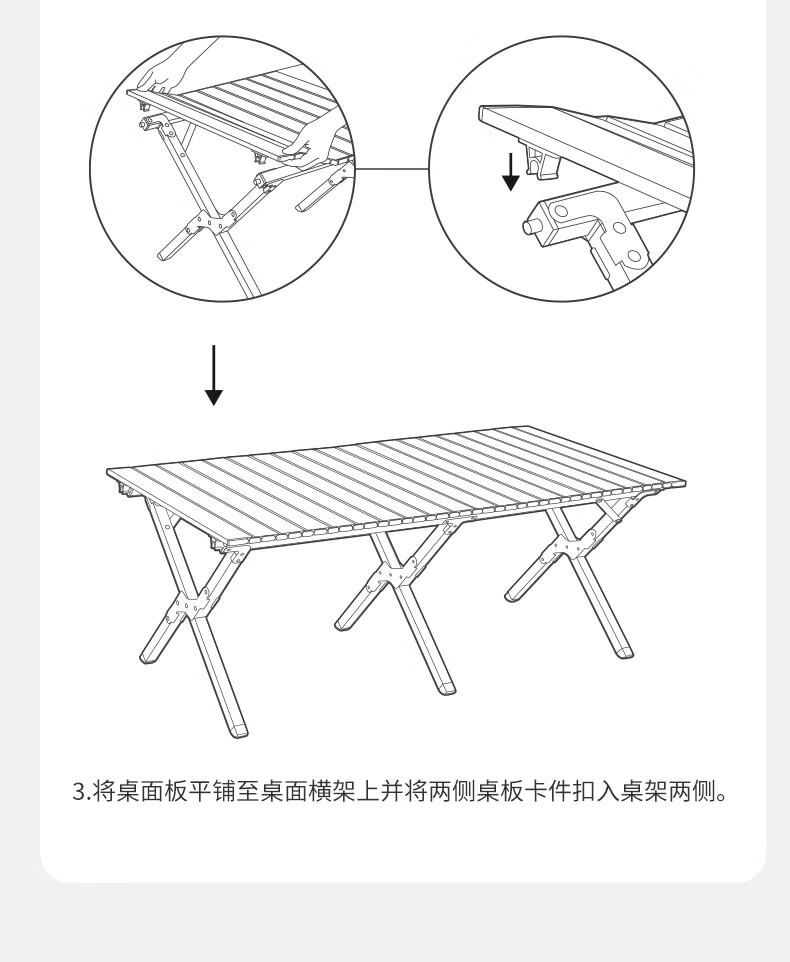 3.将桌面板平铺至桌面横架上并将两侧桌板卡件扣入桌架两侧。