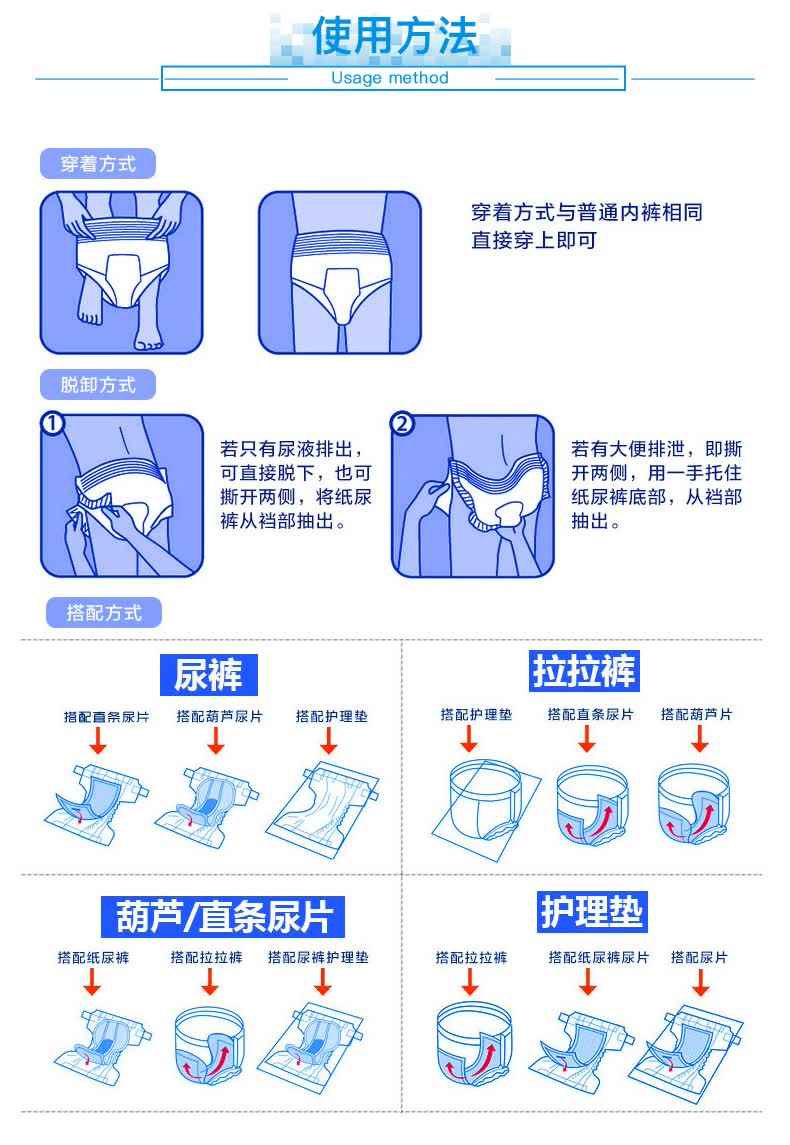 使用方法

Usage method

穿着方式

穿着方式与普通内裤相同
直接穿上即可

脱卸方式

1

若只有尿液排出，可直接脱下，也可撕开两侧，将纸尿裤从裆部抽出。

2

若有大便排泄，即撕开两侧，用一手托住纸尿裤底部，从裆部抽出。

搭配方式

尿裤

搭配直条尿片 搭配葫芦尿片 搭配护理垫

拉拉裤

搭配护理垫 搭配直条尿片 搭配葫芦片

葫芦/直条尿片

搭配纸尿裤 搭配拉拉裤 搭配尿裤护理垫

护理垫

搭配拉拉裤 搭配纸尿裤尿片 搭配尿片