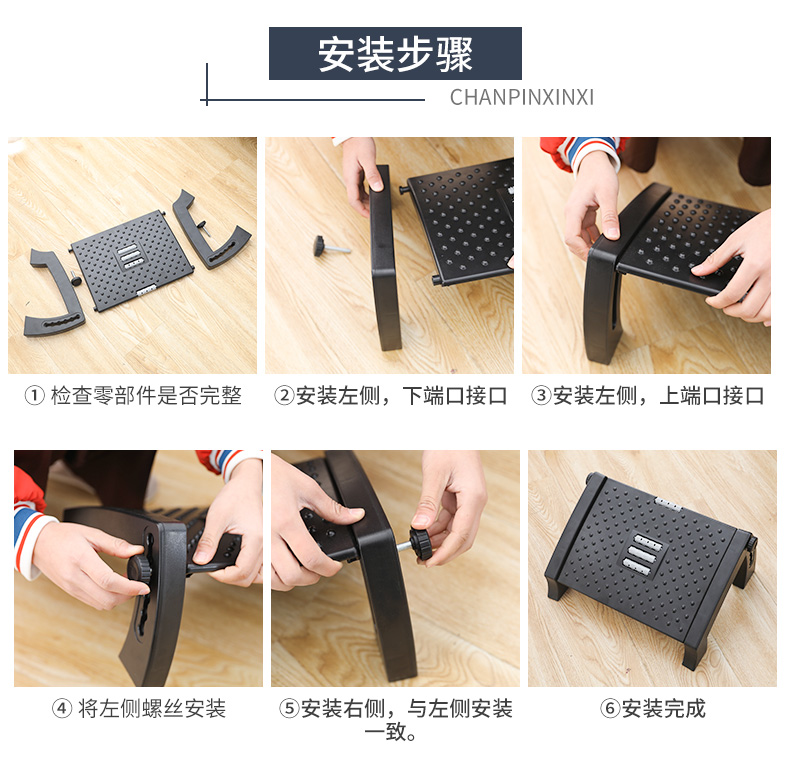 安装步骤

CHANPINXINXI

① 检查零部件是否完整

②安装左侧，下端口接口

③安装左侧，上端口接口

④ 将左侧螺丝安装

⑤安装右侧，与左侧安装一致。

⑥安装完成