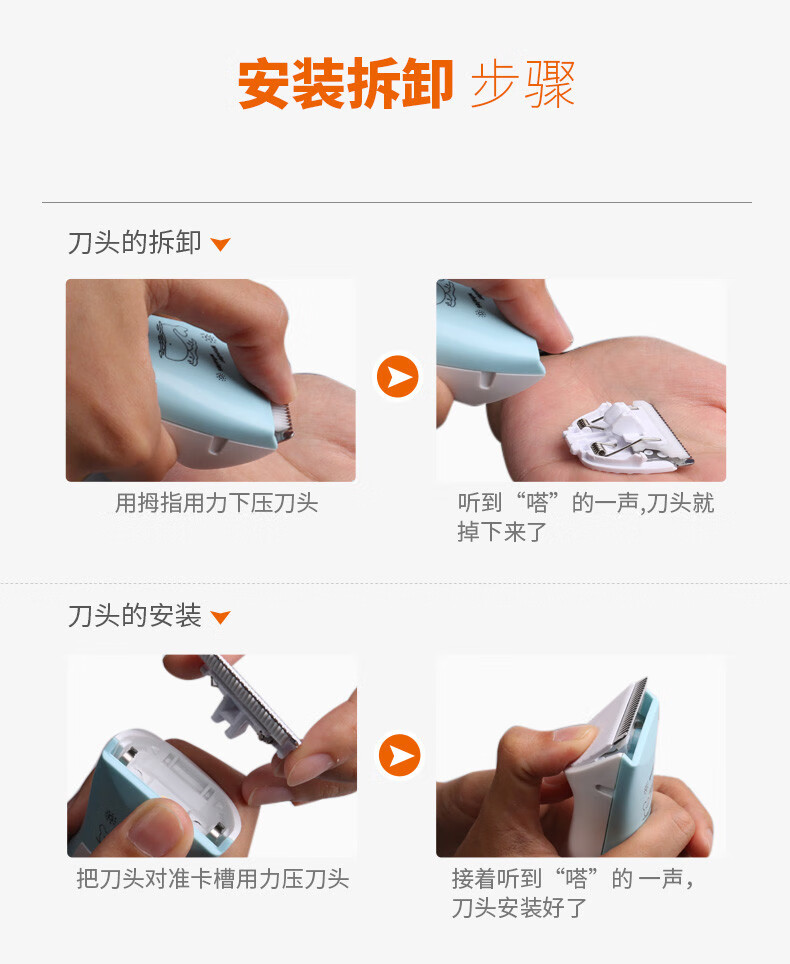 安装拆卸 步骤

刀头的拆卸

用拇指用力下压刀头

听到“嗒”的一声,刀头就掉下来了

刀头的安装

把刀头对准卡槽用力压刀头

接着听到“嗒”的 一声，刀头安装好了