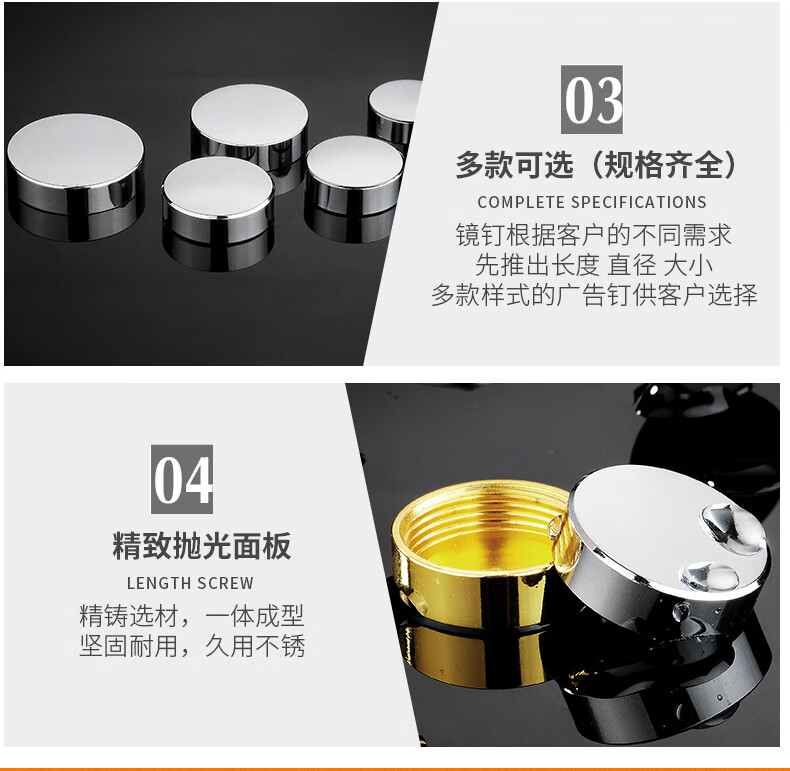 03

多款可选（规格齐全）

COMPLETE SPECIFICATIONS

镜钉根据客户的不同需求
先推出长度 直径 大小
多款样式的广告钉供客户选择

04

精致抛光面板

LENGTH SCREW

精铸选材，一体成型
坚固耐用，久用不锈