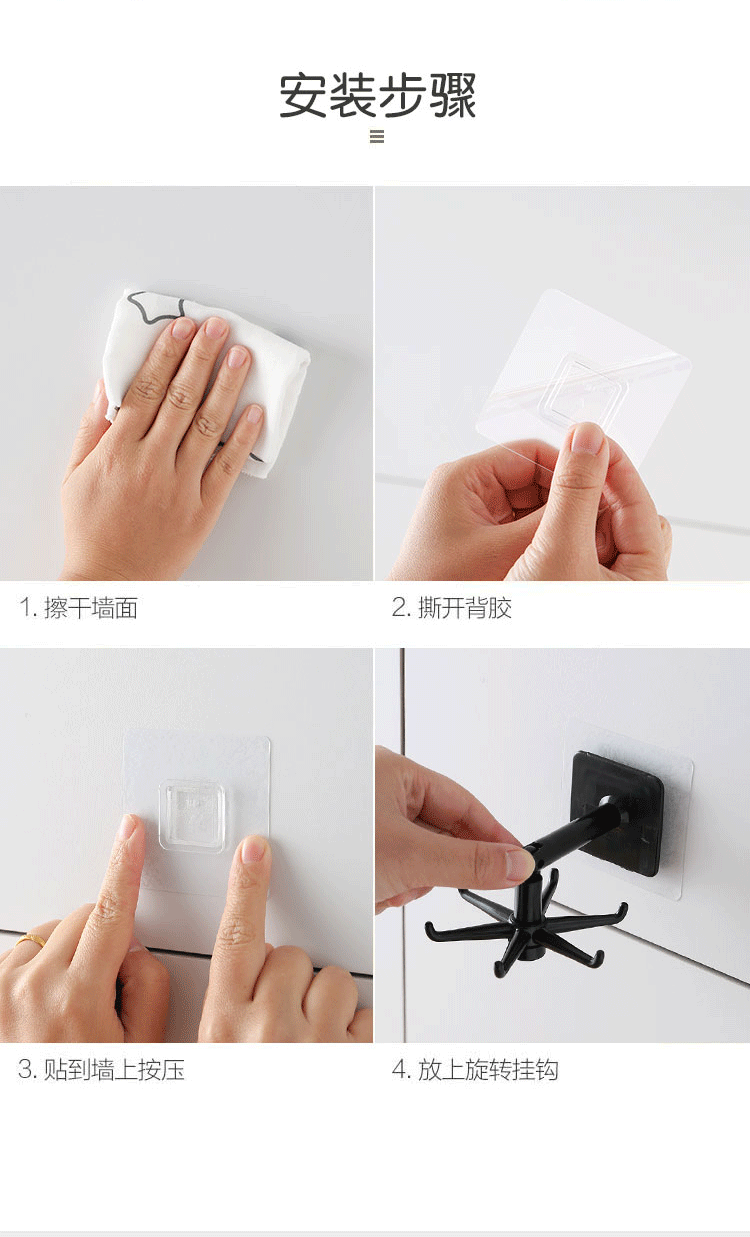 安装步骤

1. 擦干墙面

2. 撕开背胶

3. 贴到墙上按压

4. 放上旋转挂钩