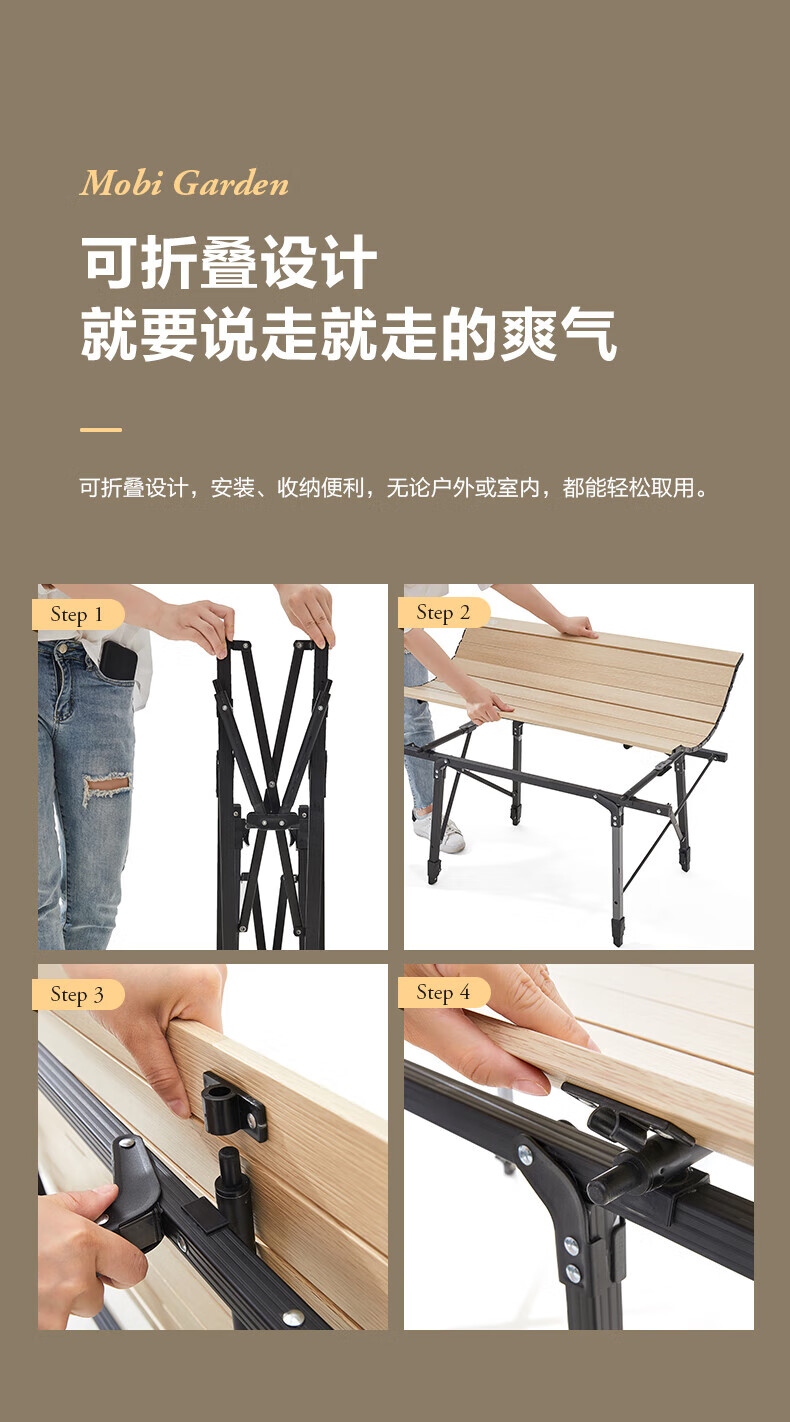 Mobi Garden

可折叠设计
就要说走就走的爽气

可折叠设计，安装、收纳便利，无论户外或室内，都能轻松取用。

Step 1

Step 2

Step 3

Step 4