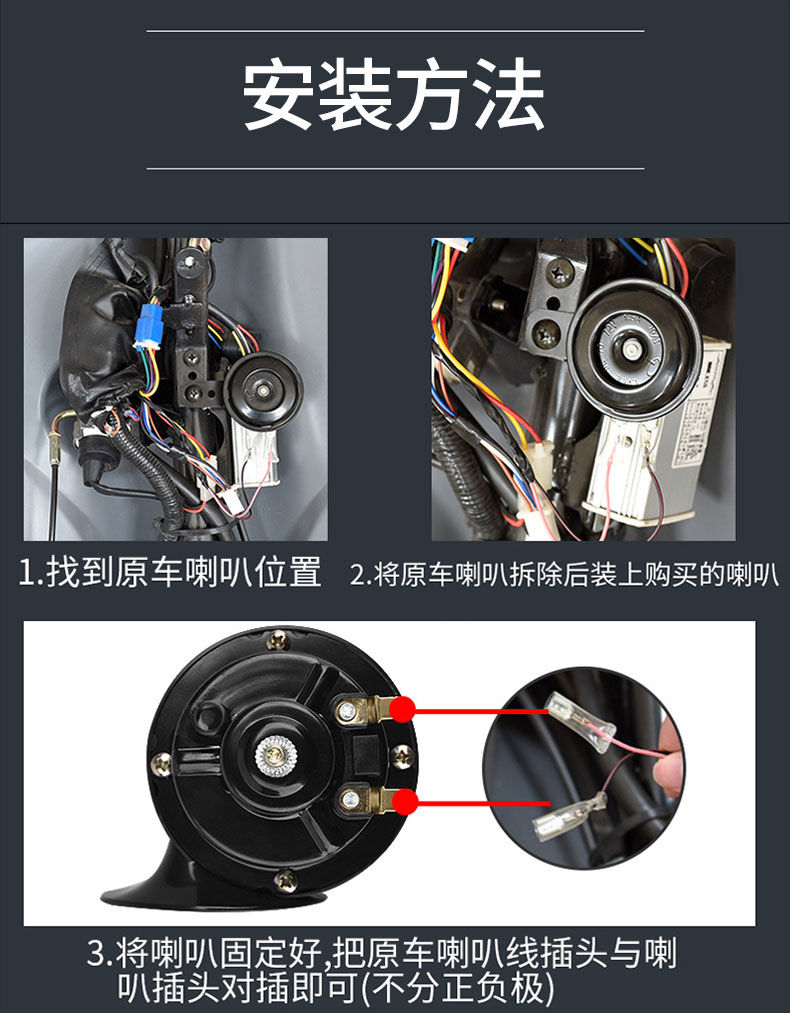 安装方法

1.找到原车喇叭位置

2.将原车喇叭拆除后装上购买的喇叭

3.将喇叭固定好,把原车喇叭线插头与喇叭插头对插即可(不分正负极)