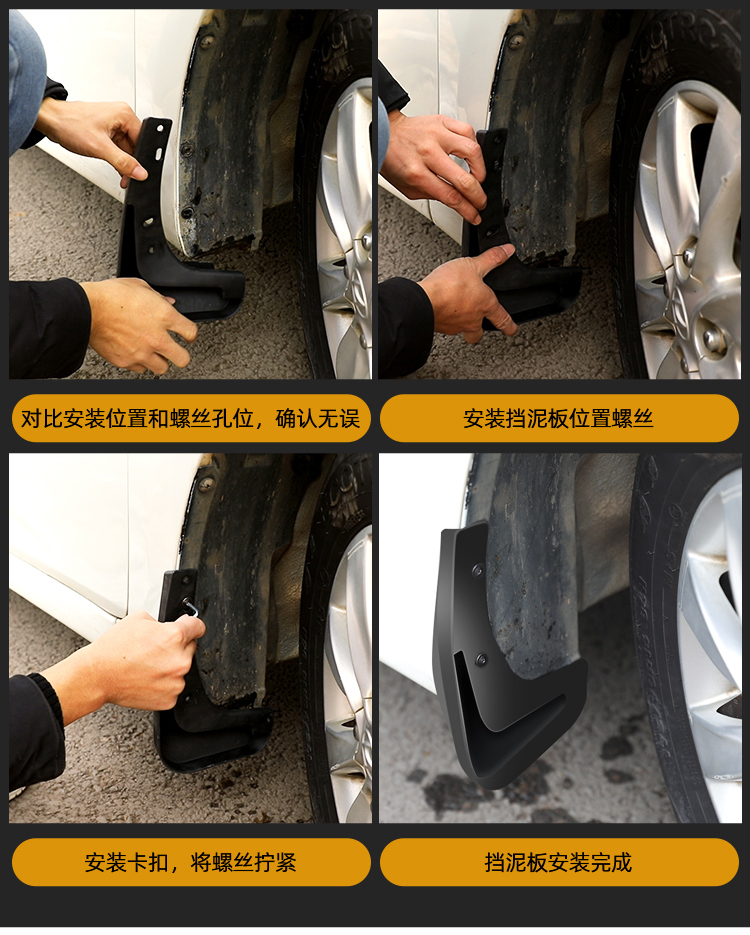 对比安装位置和螺丝孔位，确认无误

安装挡泥板位置螺丝

安装卡扣，将螺丝拧紧

挡泥板安装完成