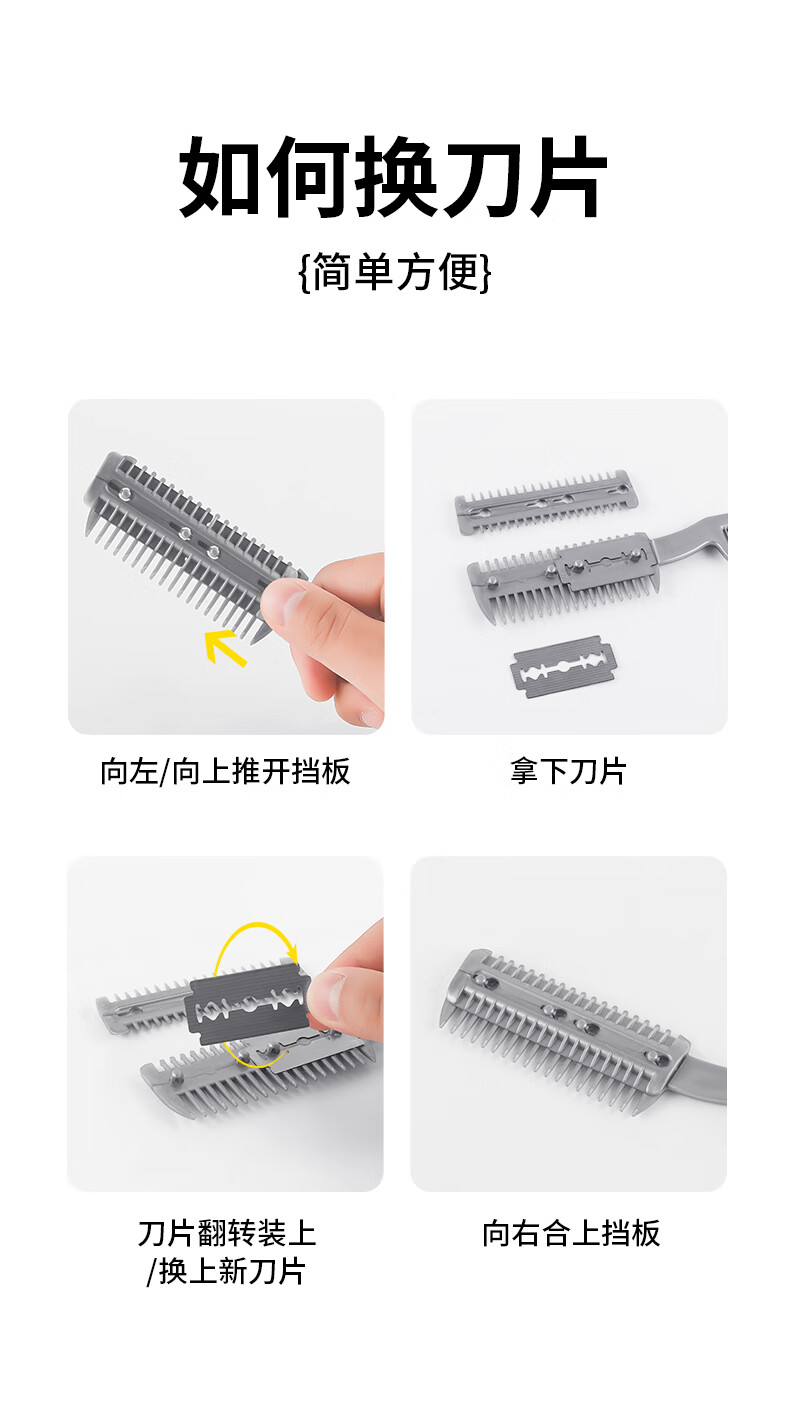 如何换刀片

{简单方便}

向左/向上推开挡板

拿下刀片

刀片翻转装上
/换上新刀片

向右合上挡板