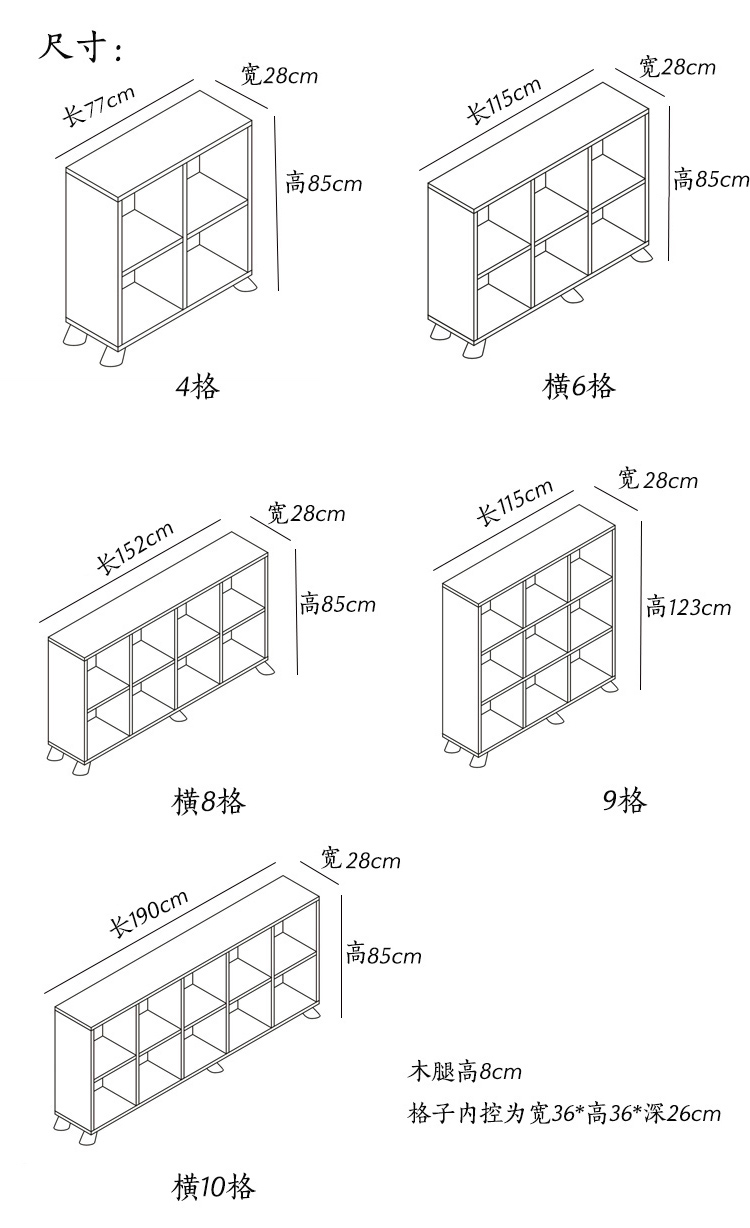 尺寸：

长77cm
宽28cm
高85cm
4格

长115cm
宽28cm
高85cm
横6格

长152cm
宽28cm
高85cm
横8格

长115cm
宽28cm
高123cm
9格

长190cm
宽28cm
高85cm
横10格

木腿高8cm
格子内控为宽36*高36*深26cm