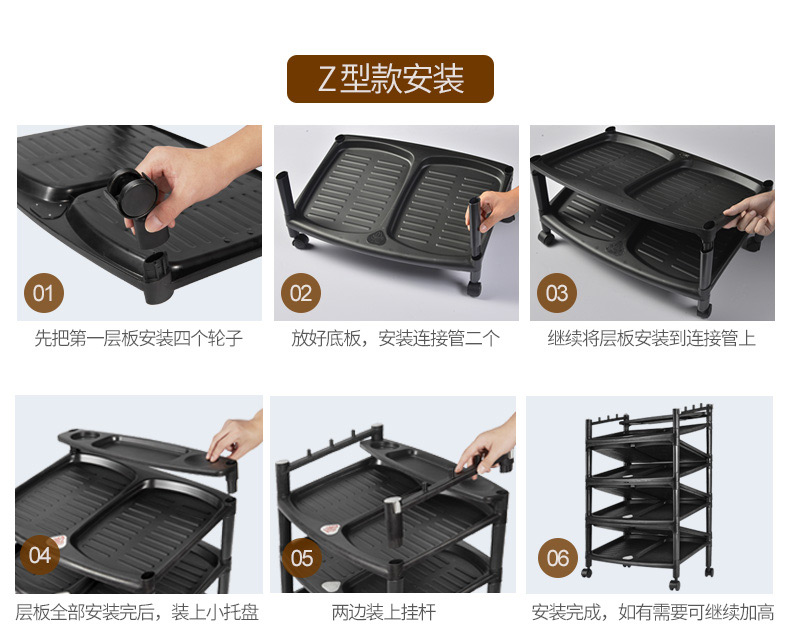 Z型款安装

01
先把第一层板安装四个轮子

02
放好底板，安装连接管二个

03
继续将层板安装到连接管上

04
层板全部安装完后，装上小托盘

05
两边装上挂杆

06
安装完成，如有需要可继续加高