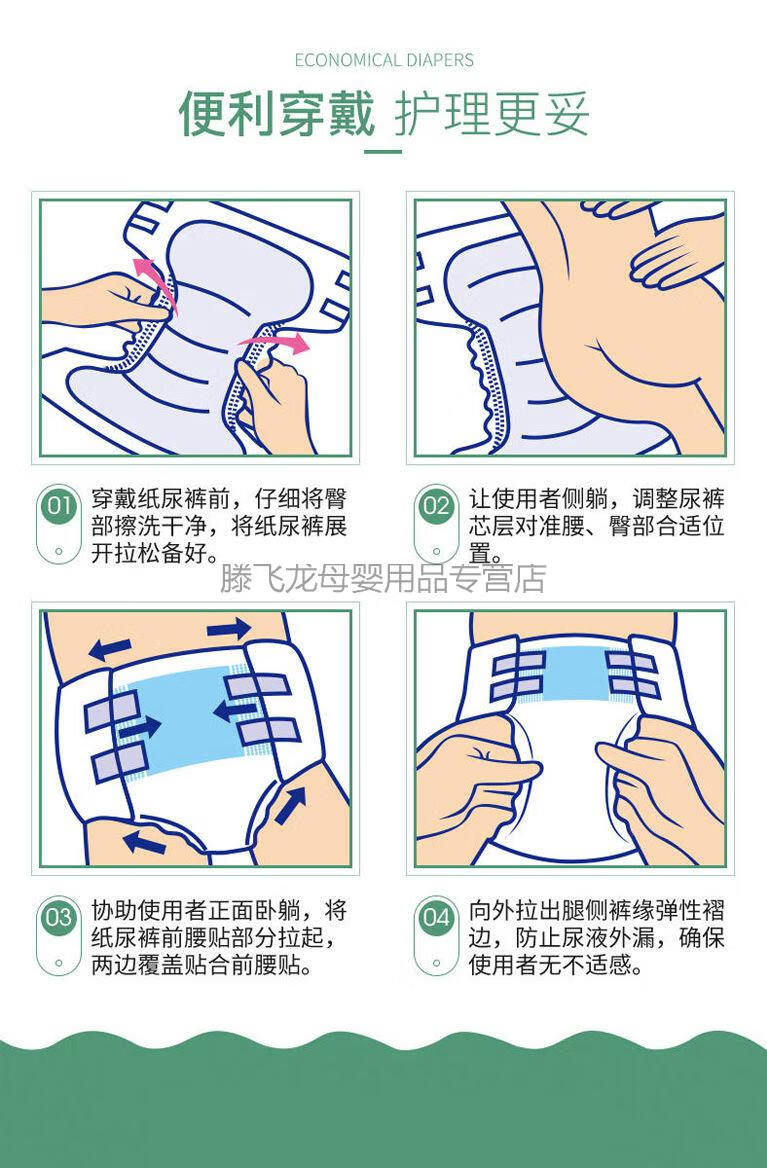 ECONOMICAL DIAPERS

便利穿戴 护理更妥

01 穿戴纸尿裤前，仔细将臀部擦洗干净，将纸尿裤展开拉松备好。

02 让使用者侧躺，调整尿裤芯层对准腰、臀部合适位置。

滕飞龙母婴用品专营店

03 协助使用者正面卧躺，将纸尿裤前腰贴部分拉起，两边覆盖贴合前腰贴。

04 向外拉出腿侧裤缘弹性褶边，防止尿液外漏，确保使用者无不适感。