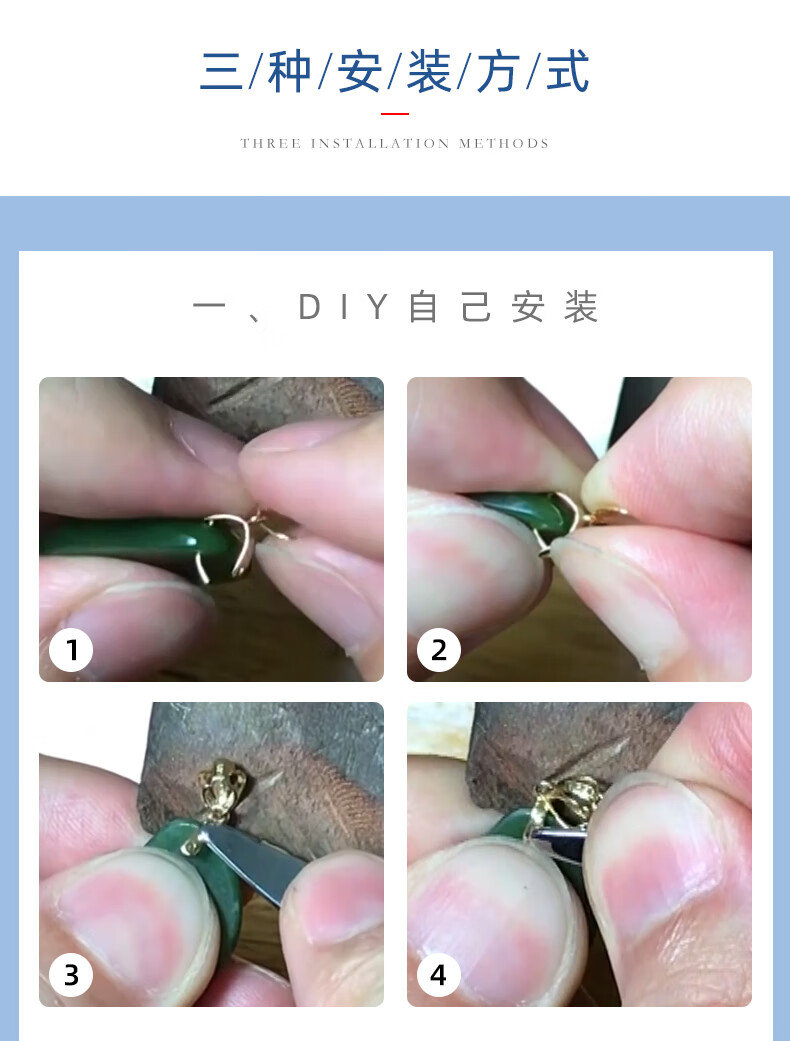 三/种/安/装/方/式

THREE INSTALLATION METHODS

一、DIY自己安装

1

2

3

4