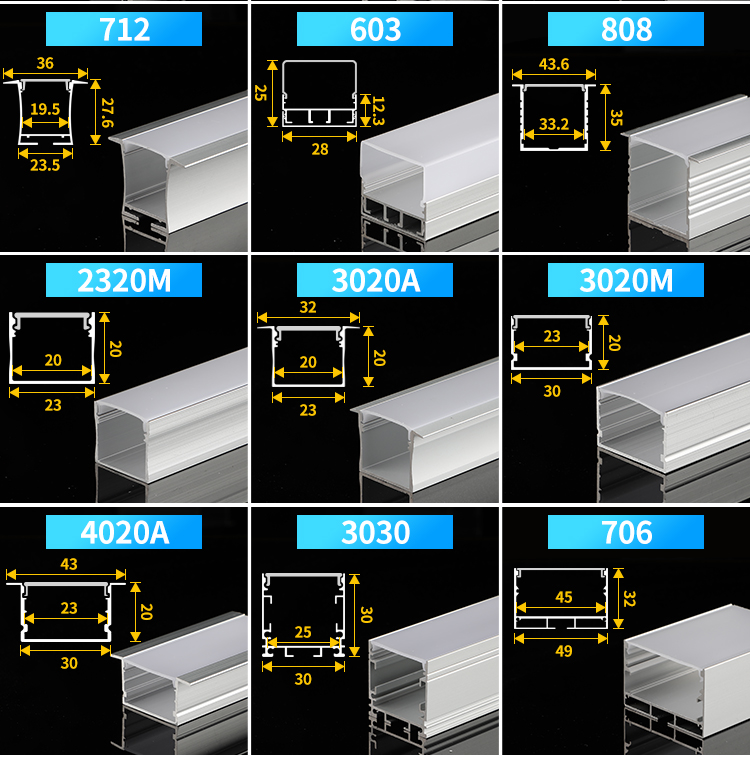 712
36
19.5
27.6
23.5

603
25
12.3
28

808
43.6
33.2
35

2320M
20
20
23

3020A
32
20
20
23

3020M
23
20
30

4020A
43
23
20
30

3030
30
25
30

706
45
32
49