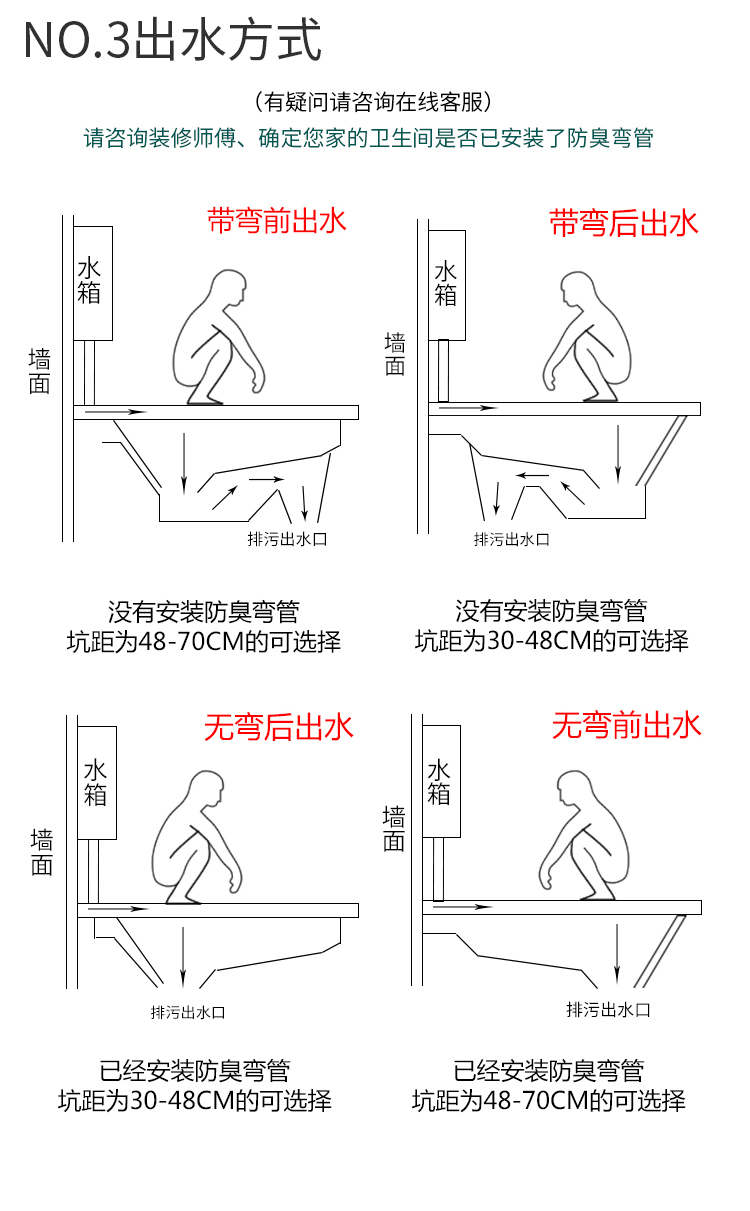 NO.3出水方式

（有疑问请咨询在线客服）

请咨询装修师傅、确定您家的卫生间是否已安装了防臭弯管

带弯前出水

水箱

墙面

排污出水口

没有安装防臭弯管
坑距为48-70CM的可选择

带弯后出水

水箱

墙面

排污出水口

没有安装防臭弯管
坑距为30-48CM的可选择

无弯后出水

水箱

墙面

排污出水口

已经安装防臭弯管
坑距为30-48CM的可选择

无弯前出水

水箱

墙面

排污出水口

已经安装防臭弯管
坑距为48-70CM的可选择