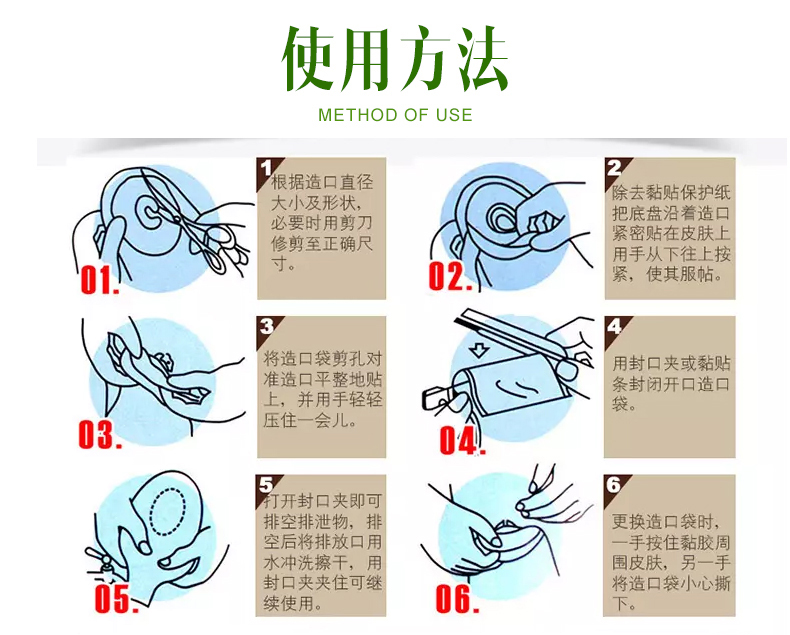 使用方法
METHOD OF USE

01.

1
根据造口直径大小及形状，必要时用剪刀修剪至正确尺寸。

02.

2
除去黏贴保护纸把底盘沿着造口紧密贴在皮肤上用手从下往上按紧，使其服帖。

03.

3
将造口袋剪孔对准造口平整地贴上，并用手轻轻压住一会儿。

04.

4
用封口夹或黏贴条封闭开口造口袋。

05.

5
打开封口夹即可排空排泄物，排空后将排放口用水冲洗擦干，用封口夹夹住可继续使用。

06.

6
更换造口袋时，一手按住黏胶周围皮肤，另一手将造口袋小心撕下。