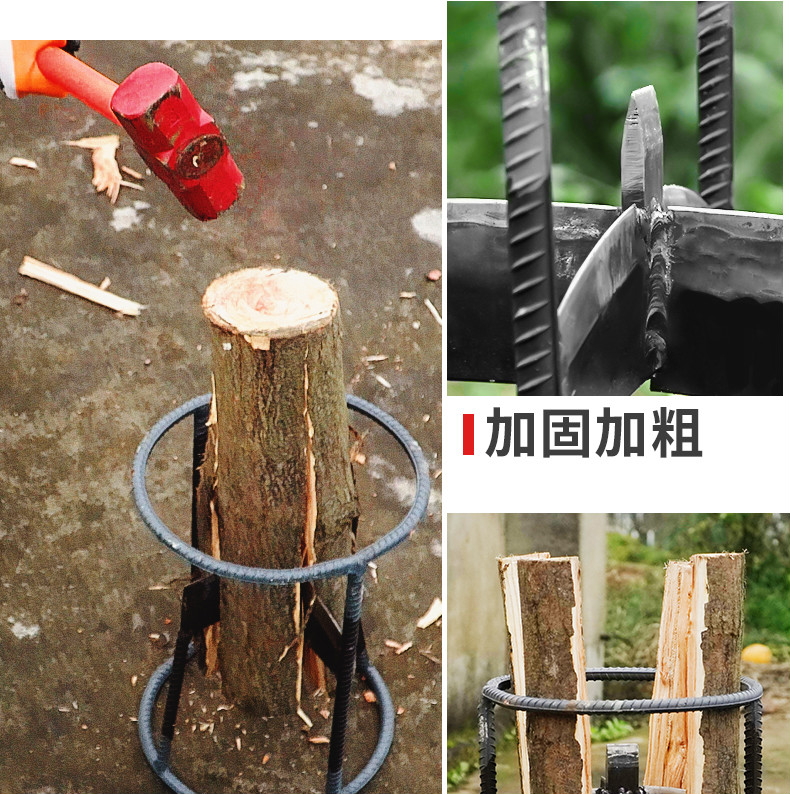 加固加粗