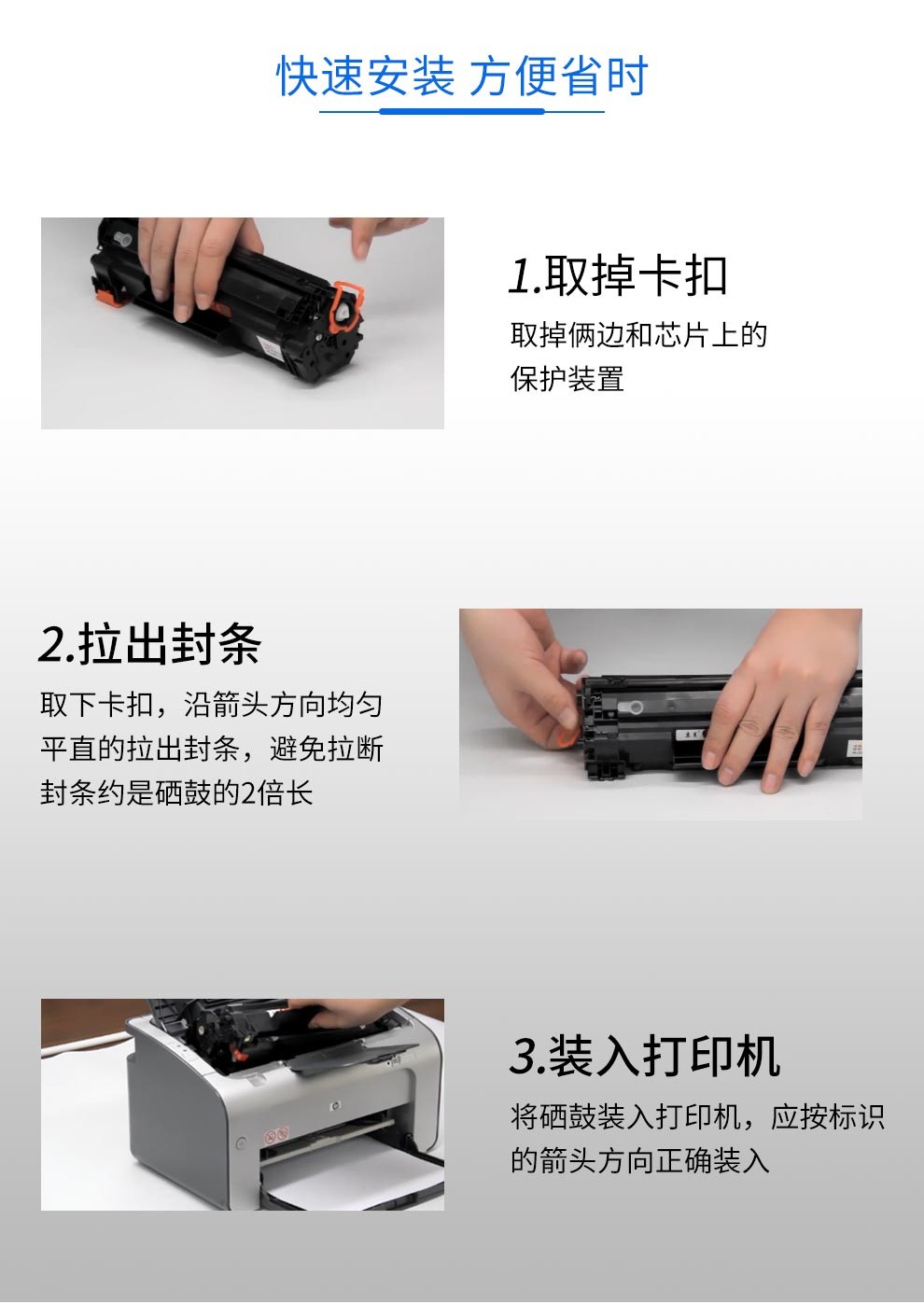 快速安装 方便省时

1.取掉卡扣

取掉俩边和芯片上的保护装置

2.拉出封条

取下卡扣，沿箭头方向均匀平直的拉出封条，避免拉断封条约是硒鼓的2倍长

3.装入打印机

将硒鼓装入打印机，应按标识的箭头方向正确装入