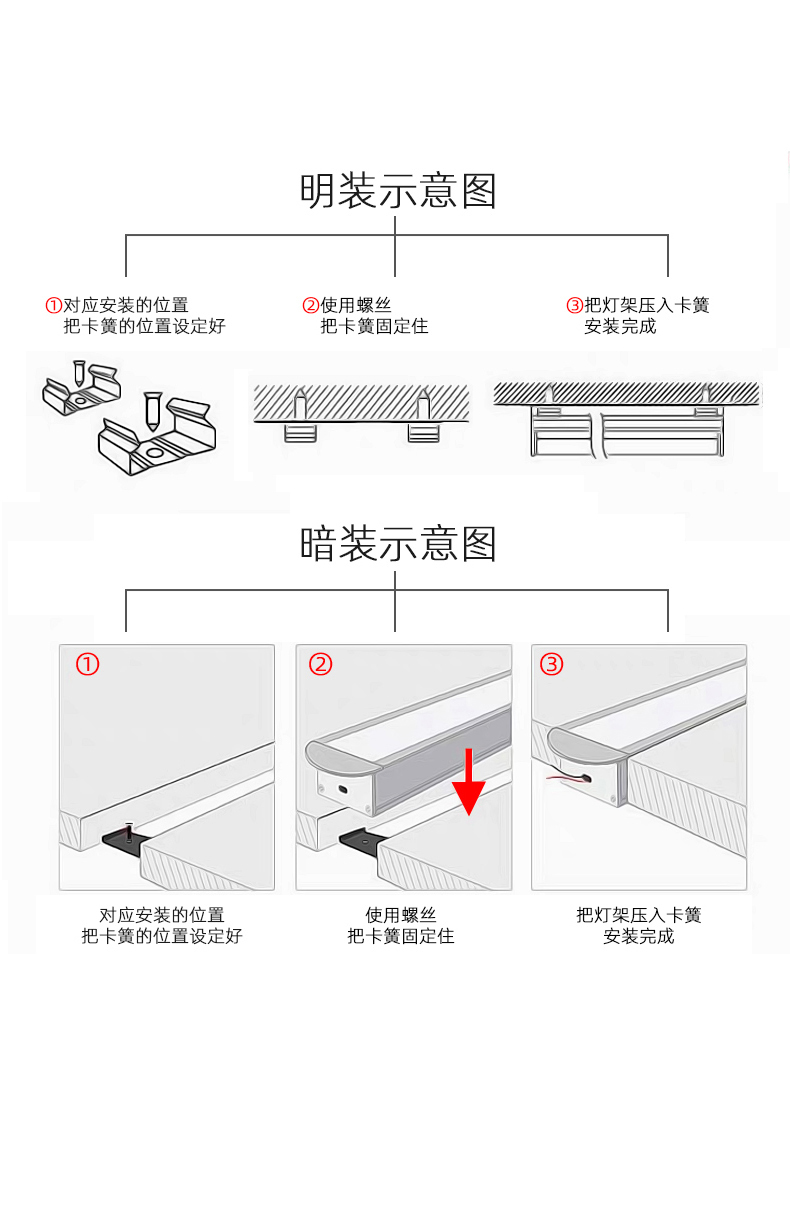 明装示意图

①对应安装的位置
把卡簧的位置设定好

②使用螺丝
把卡簧固定住

③把灯架压入卡簧
安装完成

暗装示意图

①

②

③

对应安装的位置
把卡簧的位置设定好

使用螺丝
把卡簧固定住

把灯架压入卡簧
安装完成