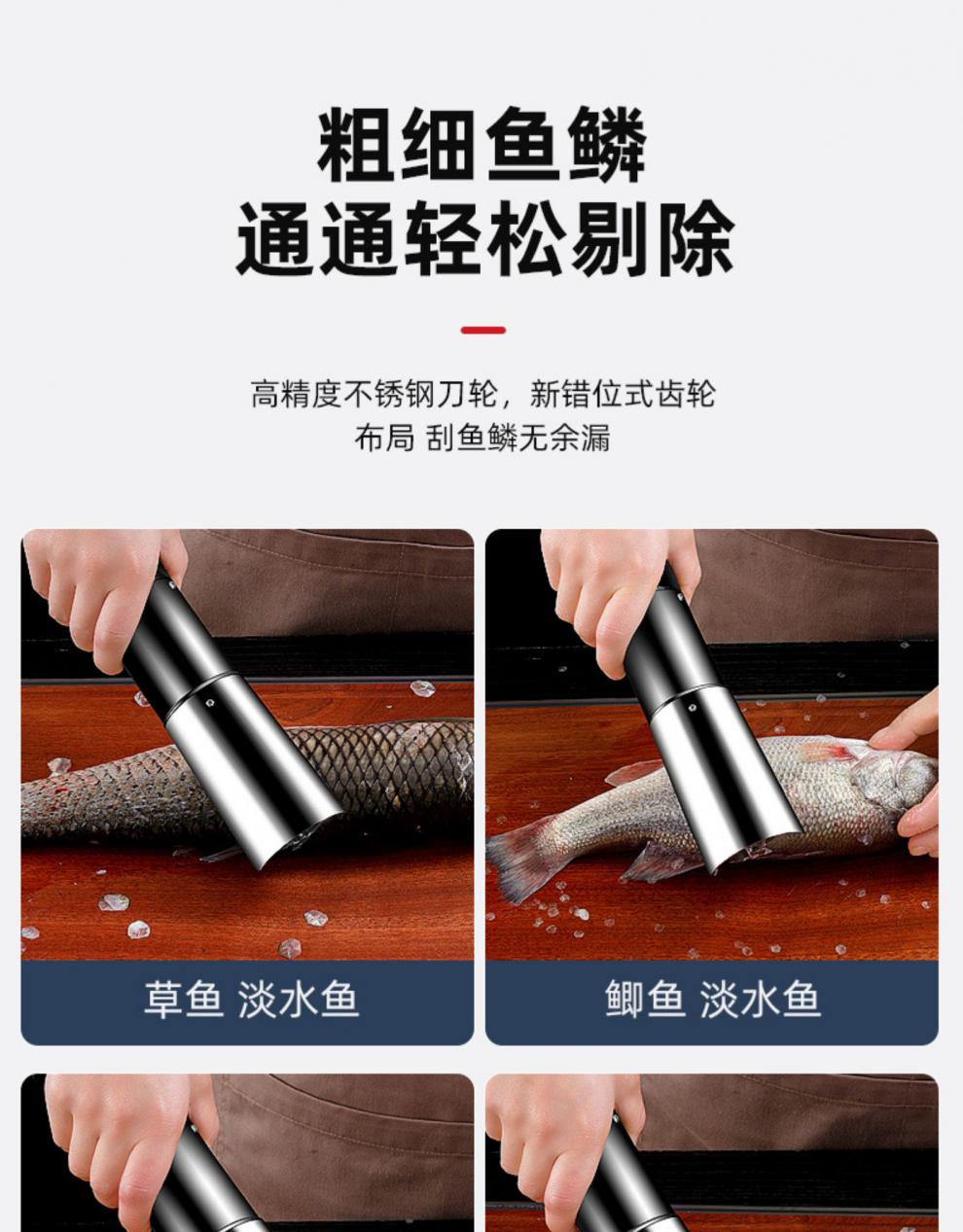 粗细鱼鳞
通通轻松剔除

高精度不锈钢刀轮，新错位式齿轮布局 刮鱼鳞无余漏

草鱼 淡水鱼

鲫鱼 淡水鱼