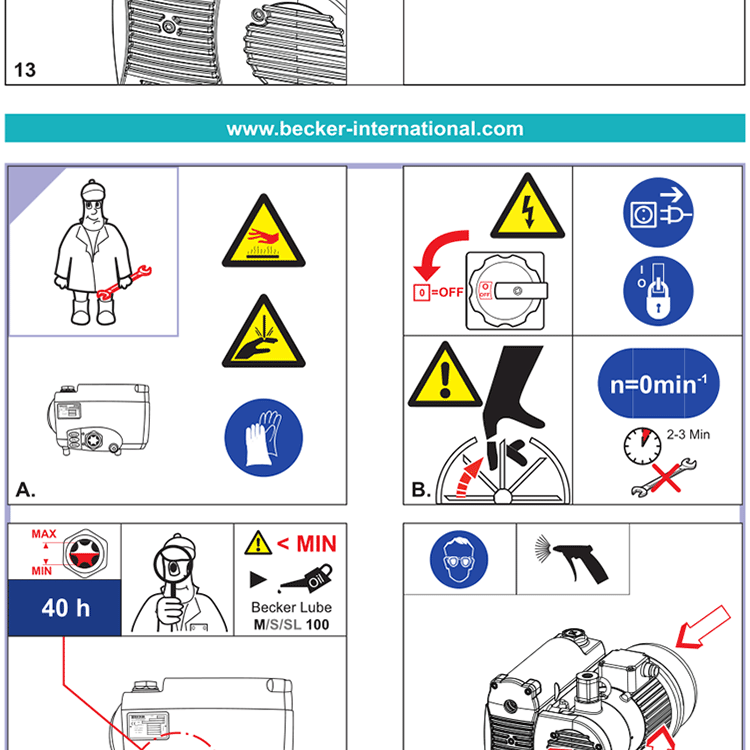 13

www.becker-international.com

A.

0 =OFF

OFF

n=0min$^{-1}$

2-3 Min

B.

MAX

MIN

40 h

< MIN

Oil

Becker Lube
M/S/SL 100