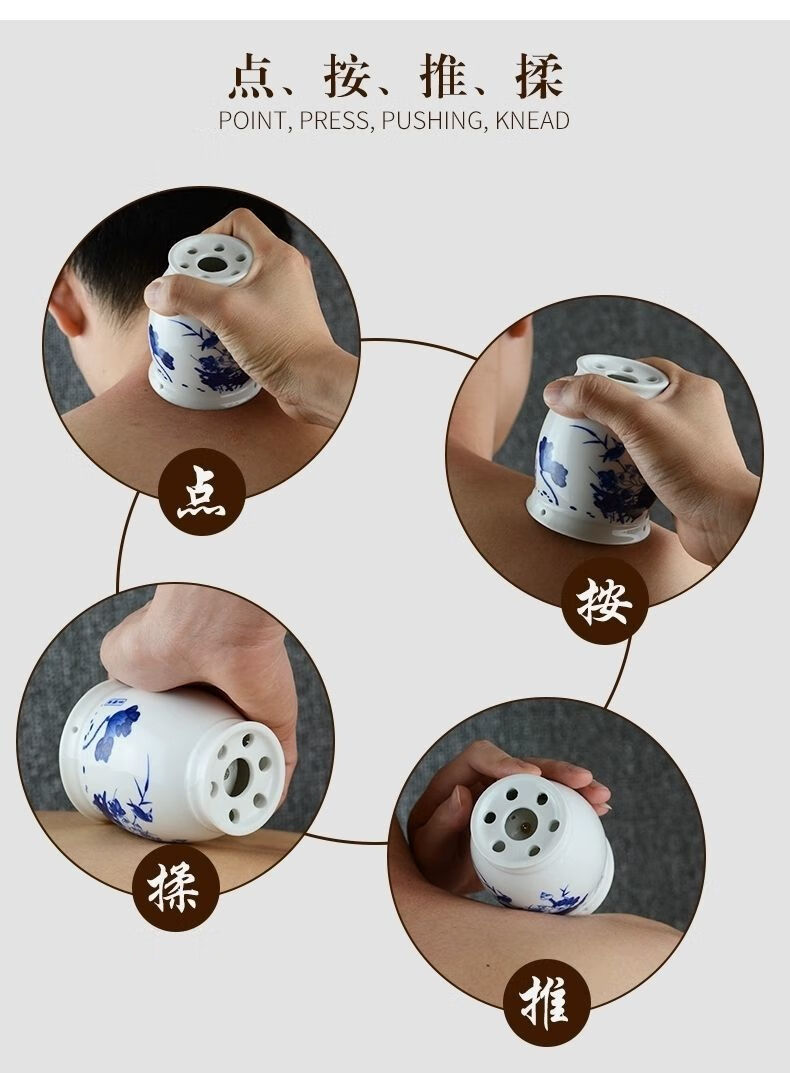 点、按、推、揉
POINT, PRESS, PUSHING, KNEAD

点

按

揉

推