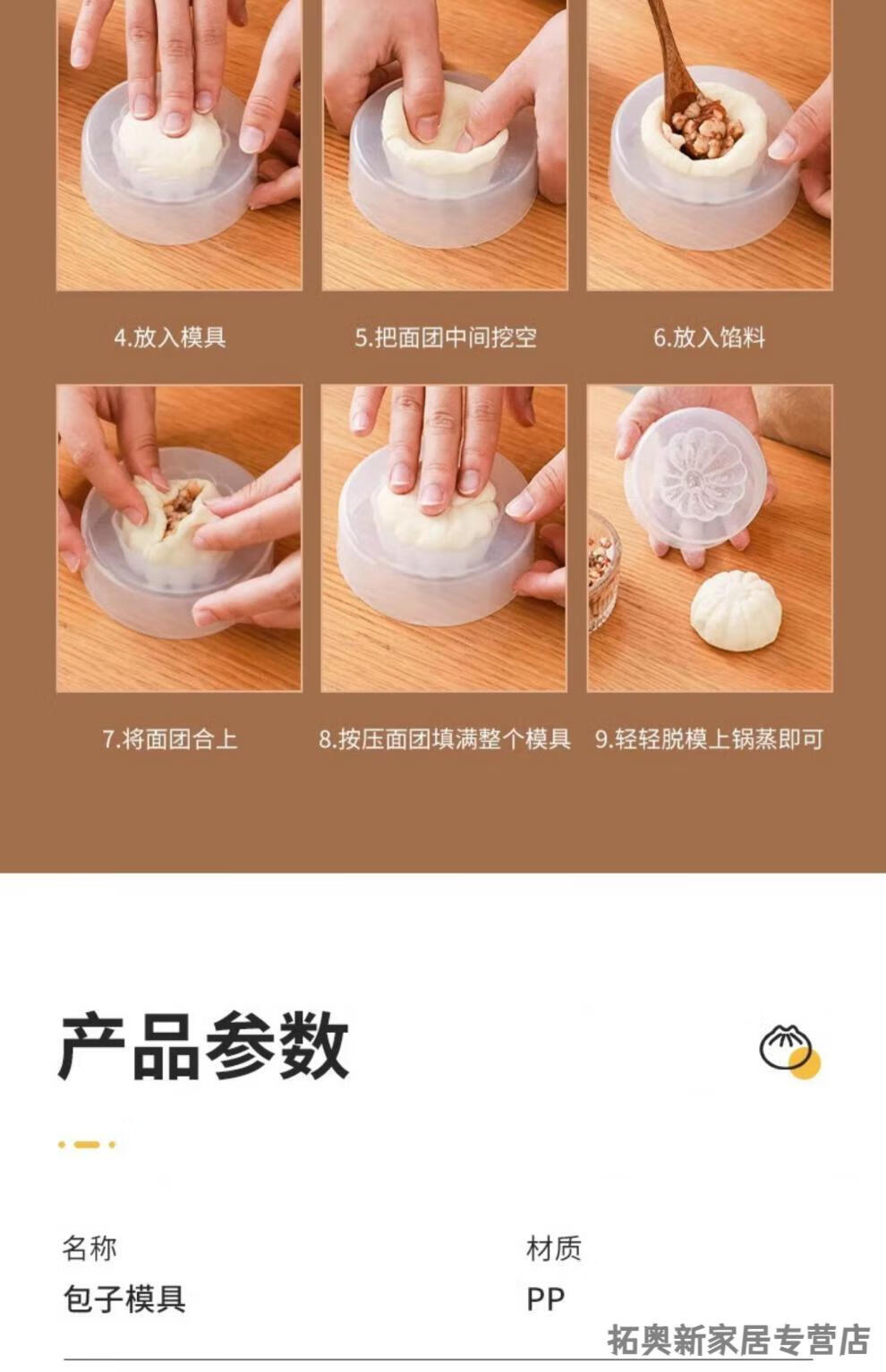 4.放入模具

5.把面团中间挖空

6.放入馅料

7.将面团合上

8.按压面团填满整个模具

9.轻轻脱模上锅蒸即可

产品参数

名称
包子模具

材质
PP

拓奥新家居专营店