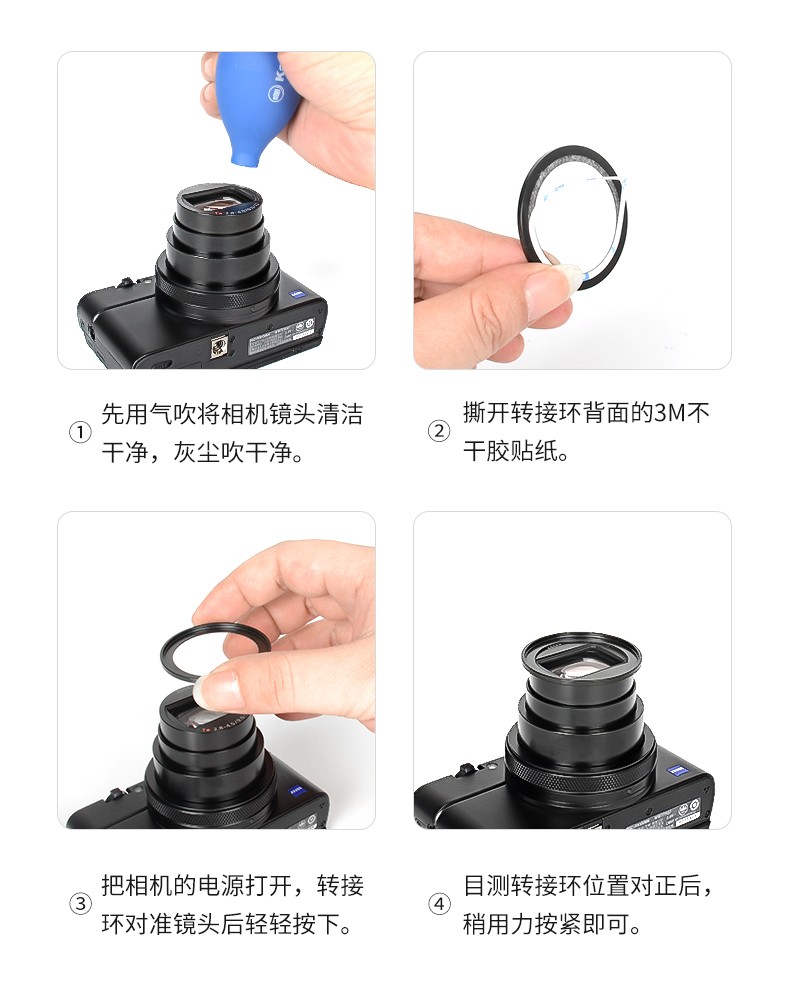 ① 先用气吹将相机镜头清洁干净，灰尘吹干净。

② 撕开转接环背面的3M不干胶贴纸。

③ 把相机的电源打开，转接环对准镜头后轻轻按下。

④ 目测转接环位置对正后，稍用力按紧即可。