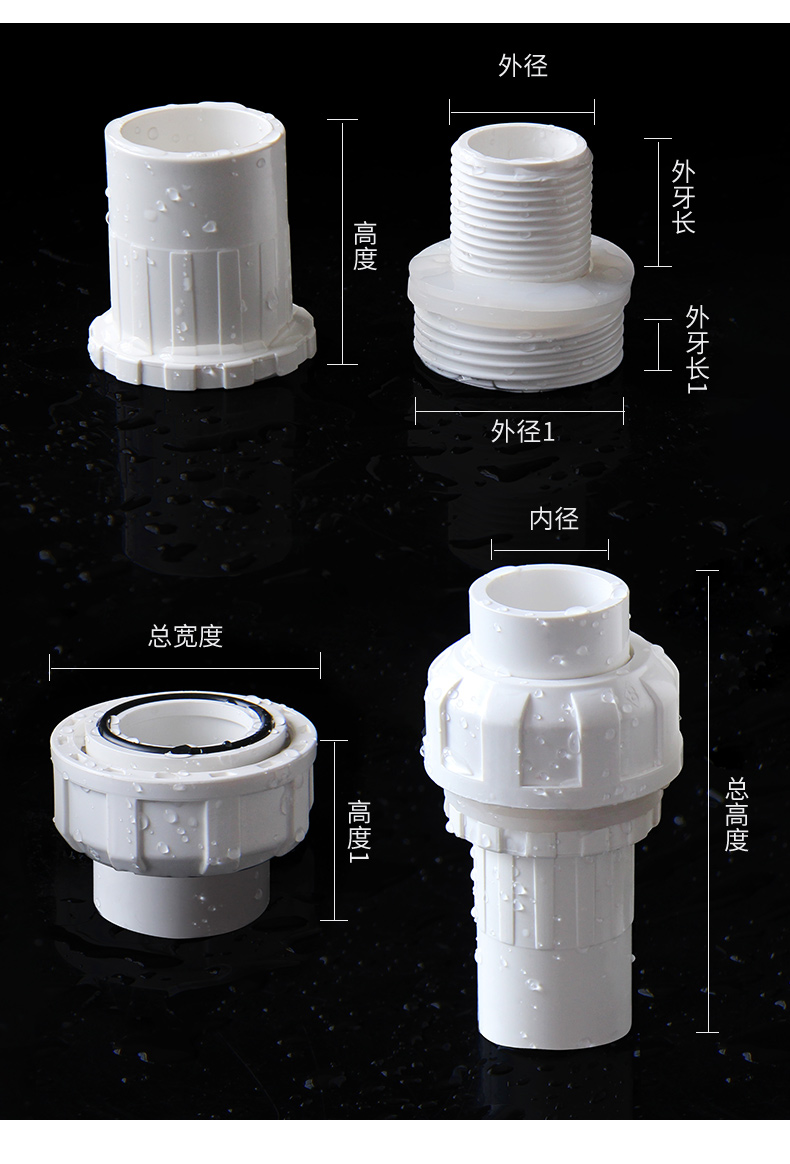 外径

高度

外牙长

外牙长1

外径1

内径

总宽度

高度1

总高度