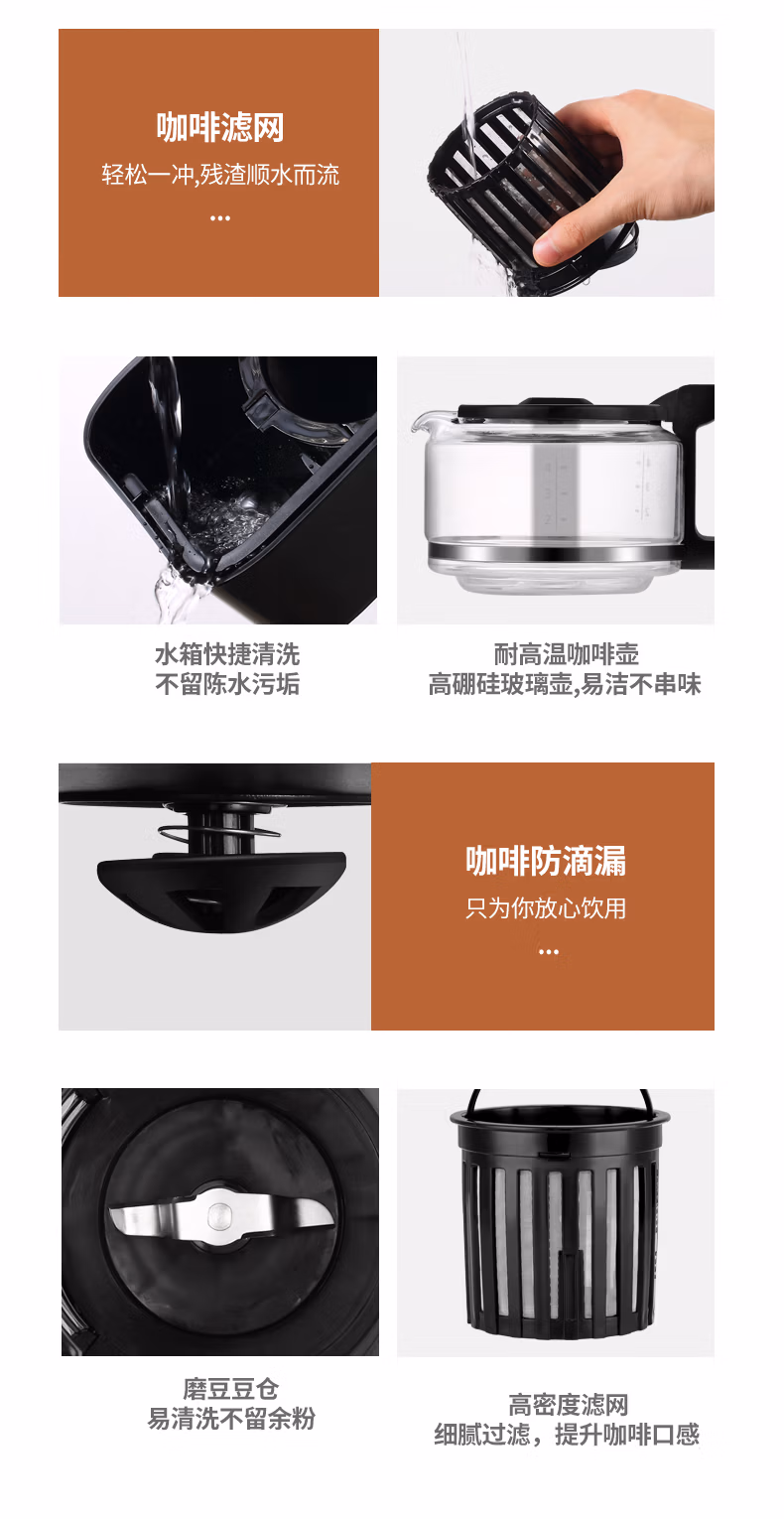 咖啡滤网
轻松一冲,残渣顺水而流
...

水箱快捷清洗
不留陈水污垢

耐高温咖啡壶
高硼硅玻璃壶,易洁不串味

咖啡防滴漏
只为你放心饮用
...

磨豆豆仓
易清洗不留余粉

高密度滤网
细腻过滤，提升咖啡口感