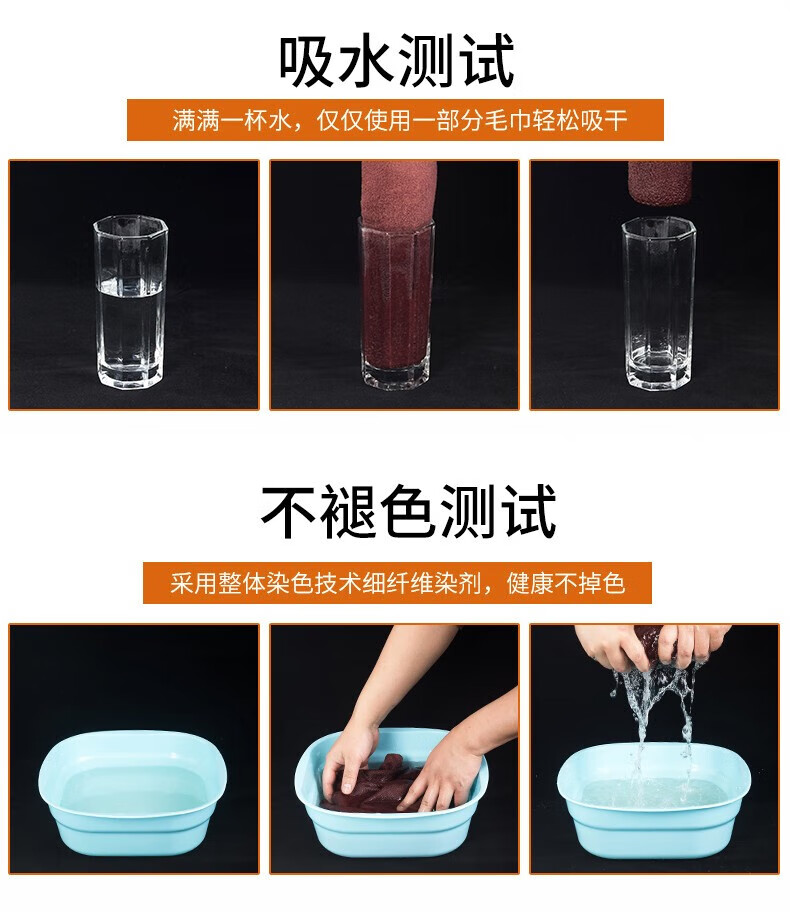 吸水测试

满满一杯水，仅仅使用一部分毛巾轻松吸干

不褪色测试

采用整体染色技术细纤维染剂，健康不掉色