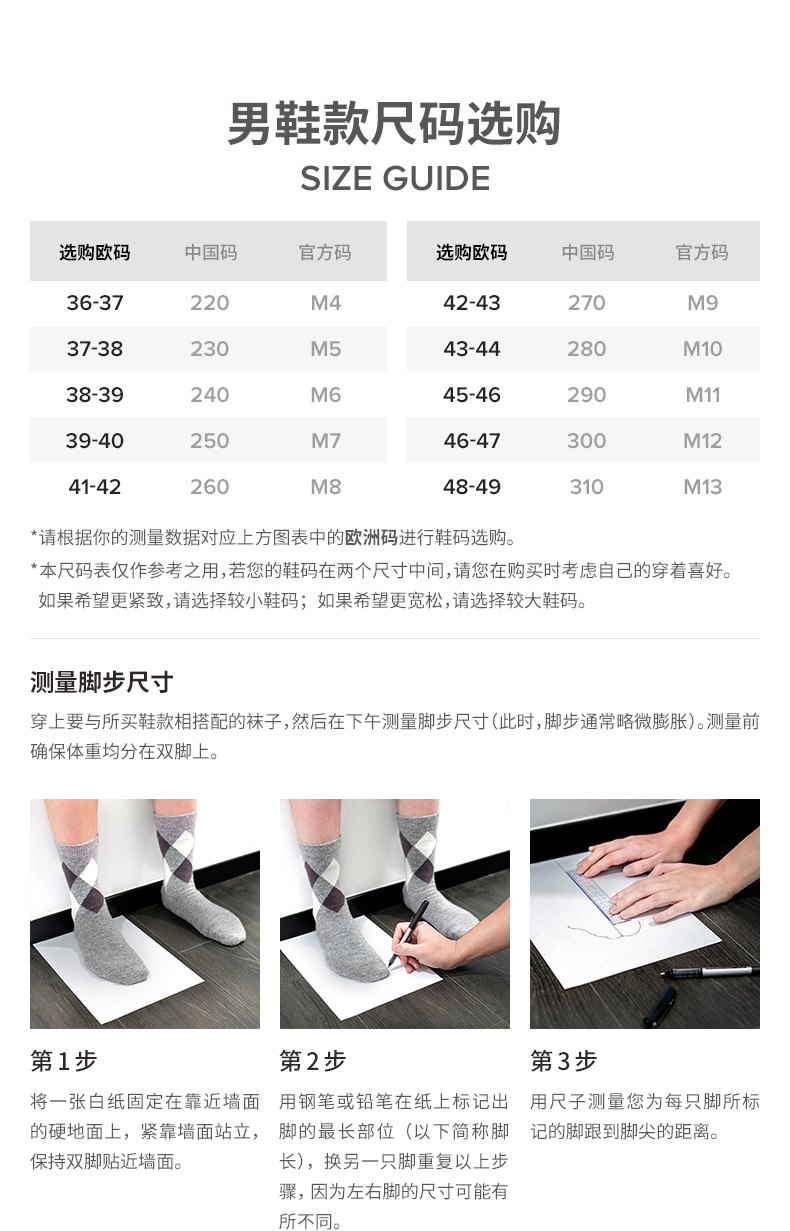 男鞋款尺码选购
SIZE GUIDE

| 选购欧码 | 中国码 | 官方码 |
|---|---|---|
| 36-37 | 220 | M4 |
| 37-38 | 230 | M5 |
| 38-39 | 240 | M6 |
| 39-40 | 250 | M7 |
| 41-42 | 260 | M8 |

| 选购欧码 | 中国码 | 官方码 |
|---|---|---|
| 42-43 | 270 | M9 |
| 43-44 | 280 | M10 |
| 45-46 | 290 | M11 |
| 46-47 | 300 | M12 |
| 48-49 | 310 | M13 |

*请根据你的测量数据对应上方图表中的欧洲码进行鞋码选购。
*本尺码表仅作参考之用,若您的鞋码在两个尺寸中间,请您在购买时考虑自己的穿着喜好。如果希望更紧致,请选择较小鞋码;如果希望更宽松,请选择较大鞋码。

测量脚步尺寸

穿上要与所买鞋款相搭配的袜子,然后在下午测量脚步尺寸(此时,脚步通常略微膨胀)。测量前确保体重均分在双脚上。

第1步
将一张白纸固定在靠近墙面的硬地面上,紧靠墙面站立,保持双脚贴近墙面。

第2步
用钢笔或铅笔在纸上标记出脚的最长部位(以下简称脚长),换另一只脚重复以上步骤,因为左右脚的尺寸可能有所不同。

第3步
用尺子测量您为每只脚所标记的脚跟到脚尖的距离。