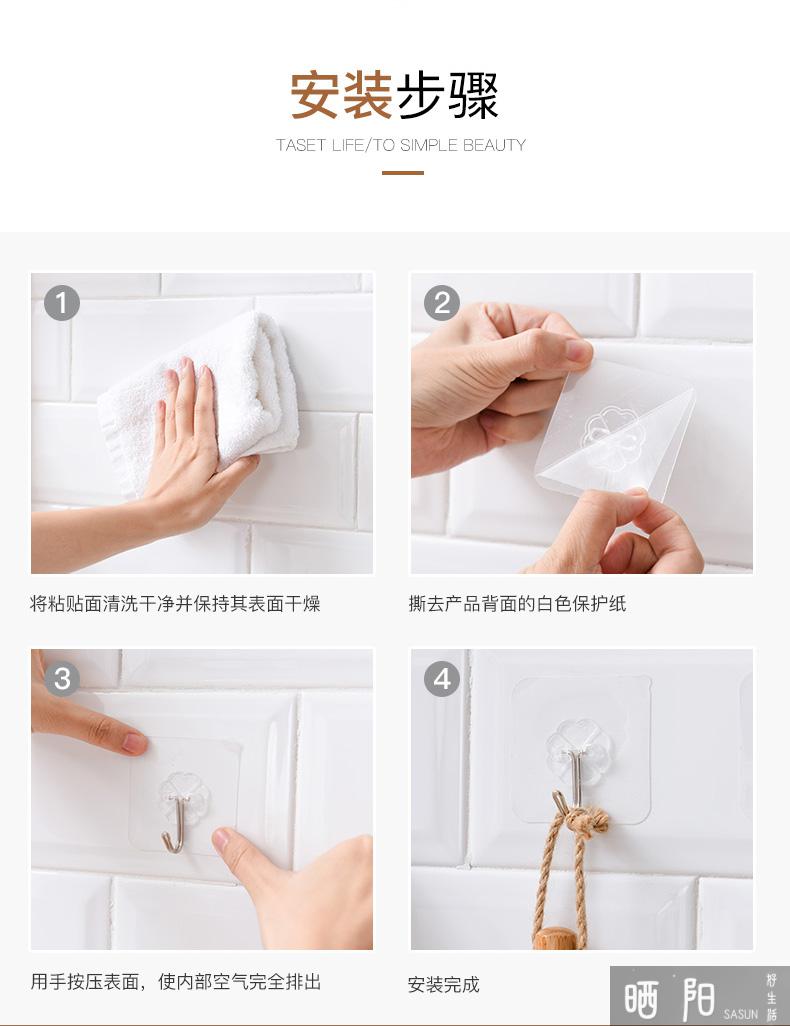 安装步骤

TASET LIFE/TO SIMPLE BEAUTY

1

将粘贴面清洗干净并保持其表面干燥

2

撕去产品背面的白色保护纸

3

用手按压表面，使内部空气完全排出

4

安装完成

晒阳 SASUN 好生活