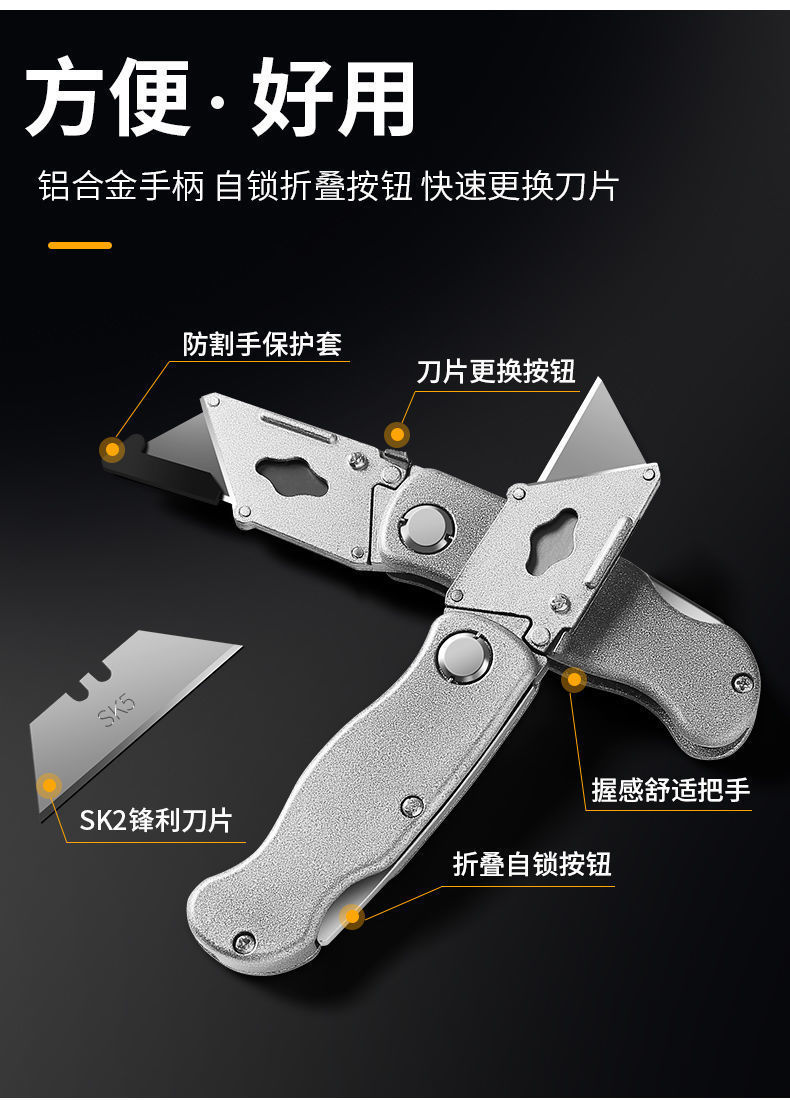 方便 · 好用

铝合金手柄 自锁折叠按钮 快速更换刀片

防割手保护套

刀片更换按钮

SK5

SK2锋利刀片

握感舒适把手

折叠自锁按钮