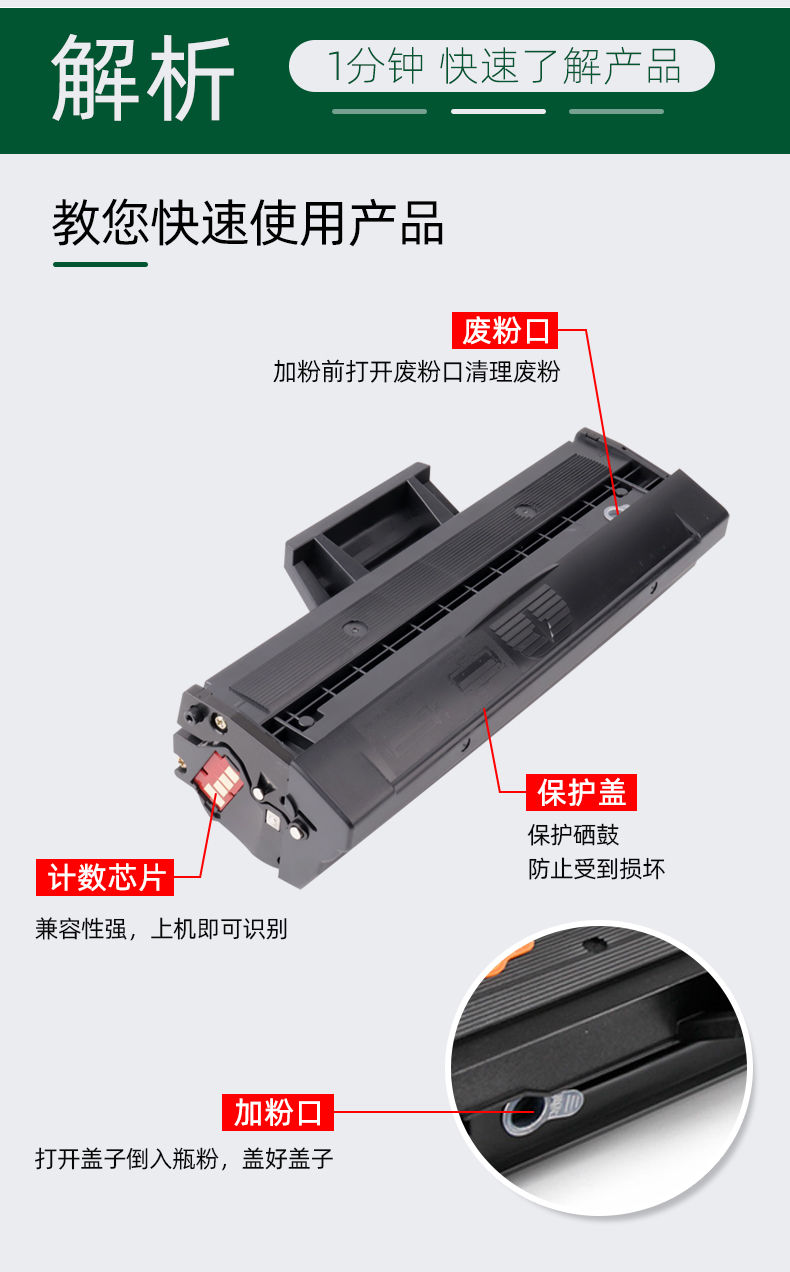 解析

1分钟 快速了解产品

教您快速使用产品

废粉口

加粉前打开废粉口清理废粉

保护盖

保护硒鼓
防止受到损坏

计数芯片

兼容性强，上机即可识别

加粉口

打开盖子倒入瓶粉，盖好盖子