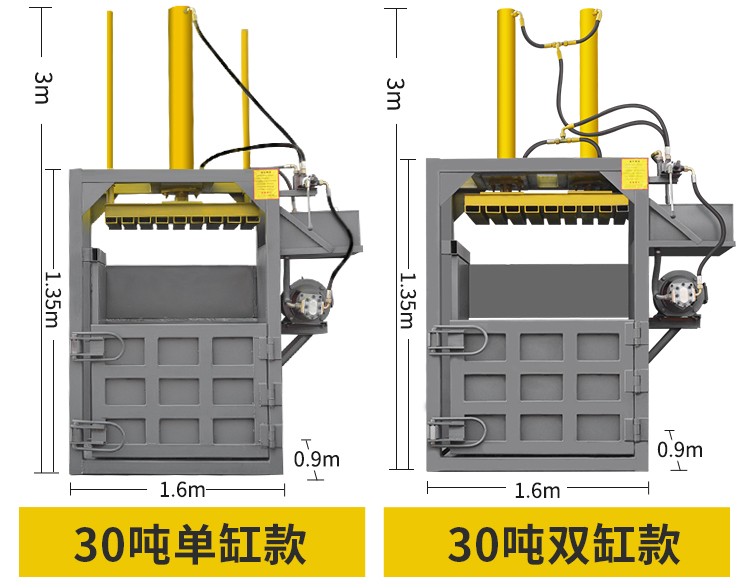 3m
1.35m
0.9m
1.6m
30吨单缸款

3m
1.35m
0.9m
1.6m
30吨双缸款