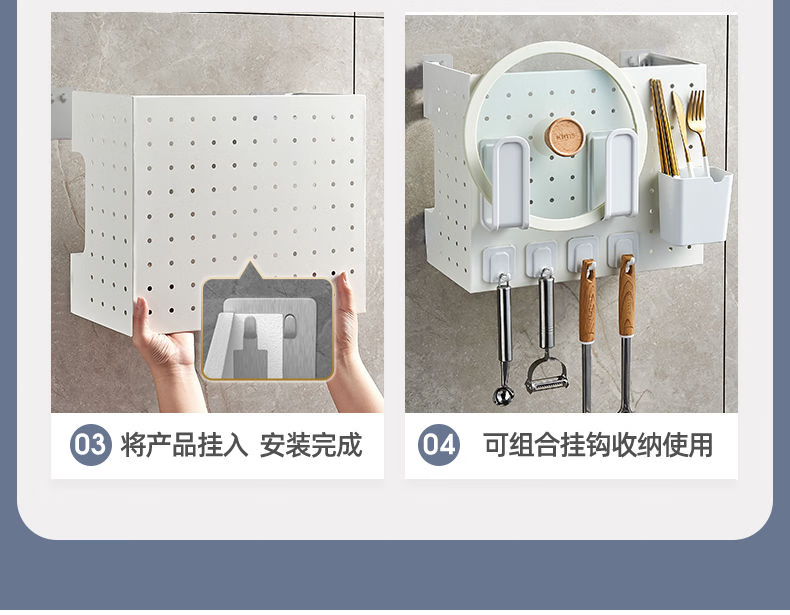 03 将产品挂入 安装完成

04 可组合挂钩收纳使用