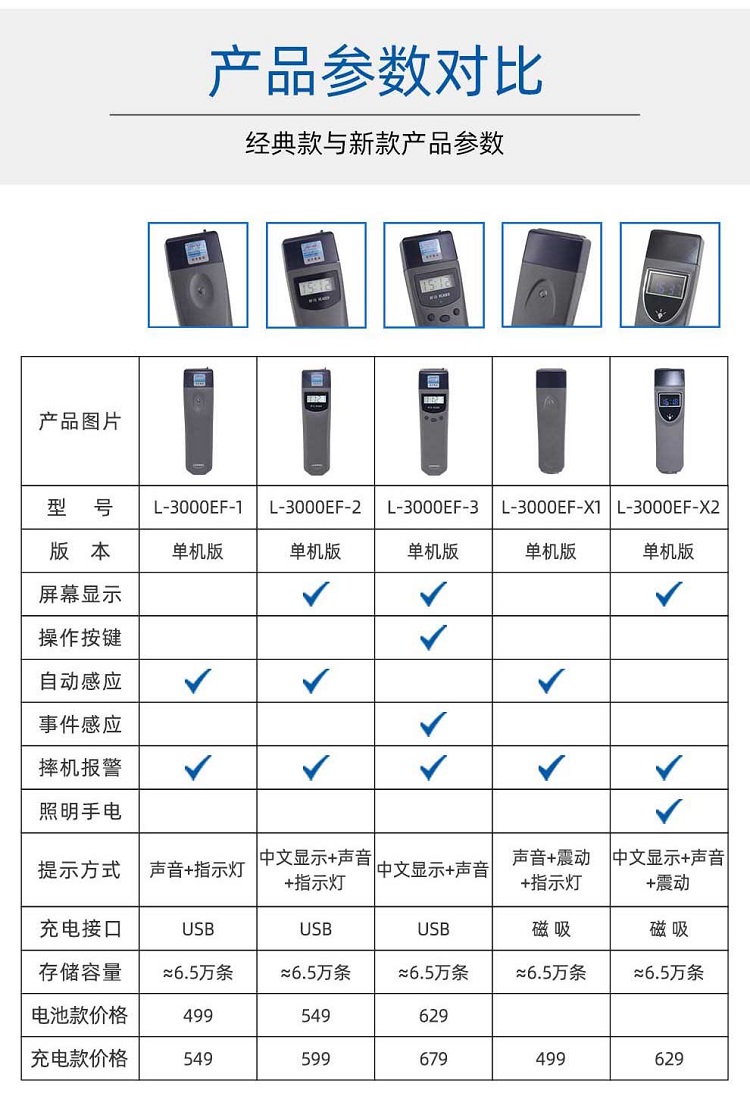 产品参数对比

经典款与新款产品参数

| 产品图片 | | | | | |
|---|---|---|---|---|---|
| 型　号 | L-3000EF-1 | L-3000EF-2 | L-3000EF-3 | L-3000EF-X1 | L-3000EF-X2 |
| 版　本 | 单机版 | 单机版 | 单机版 | 单机版 | 单机版 |
| 屏幕显示 | | ✓ | ✓ | | ✓ |
| 操作按键 | | | ✓ | | |
| 自动感应 | ✓ | ✓ | | ✓ | |
| 事件感应 | | | ✓ | | |
| 摔机报警 | ✓ | ✓ | ✓ | ✓ | ✓ |
| 照明手电 | | | | | ✓ |
| 提示方式 | 声音+指示灯 | 中文显示+声音+指示灯 | 中文显示+声音 | 声音+震动+指示灯 | 中文显示+声音+震动 |
| 充电接口 | USB | USB | USB | 磁 吸 | 磁 吸 |
| 存储容量 | ≈6.5万条 | ≈6.5万条 | ≈6.5万条 | ≈6.5万条 | ≈6.5万条 |
| 电池款价格 | 499 | 549 | 629 | | |
| 充电款价格 | 549 | 599 | 679 | 499 | 629 |