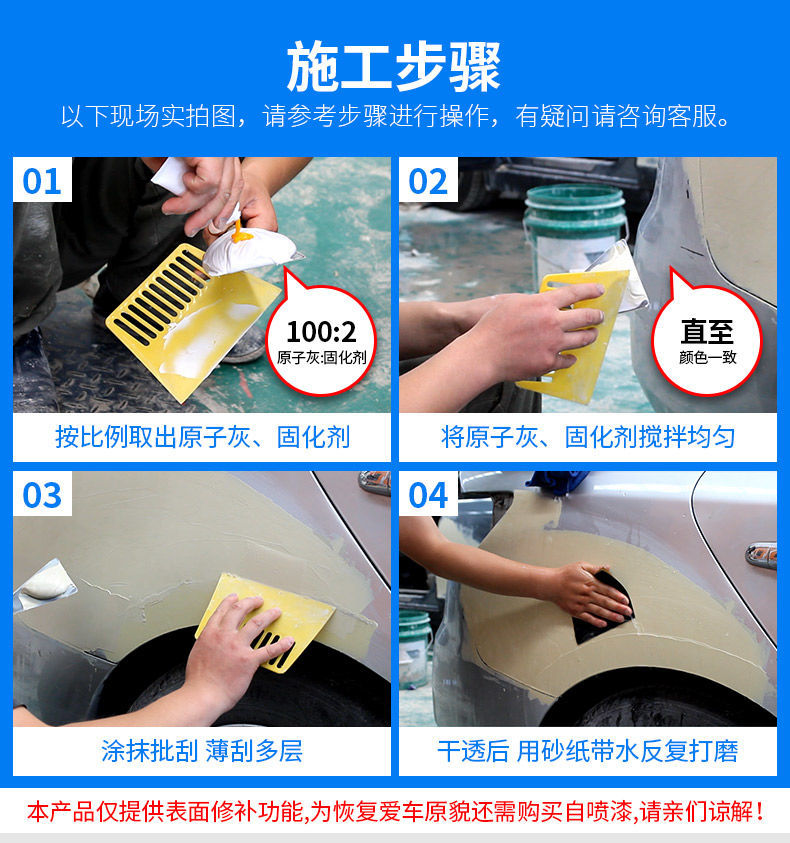 施工步骤

以下现场实拍图，请参考步骤进行操作，有疑问请咨询客服。

01

100:2
原子灰:固化剂

按比例取出原子灰、固化剂

02

直至
颜色一致

将原子灰、固化剂搅拌均匀

03

涂抹批刮 薄刮多层

04

干透后 用砂纸带水反复打磨

本产品仅提供表面修补功能,为恢复爱车原貌还需购买自喷漆,请亲们谅解！