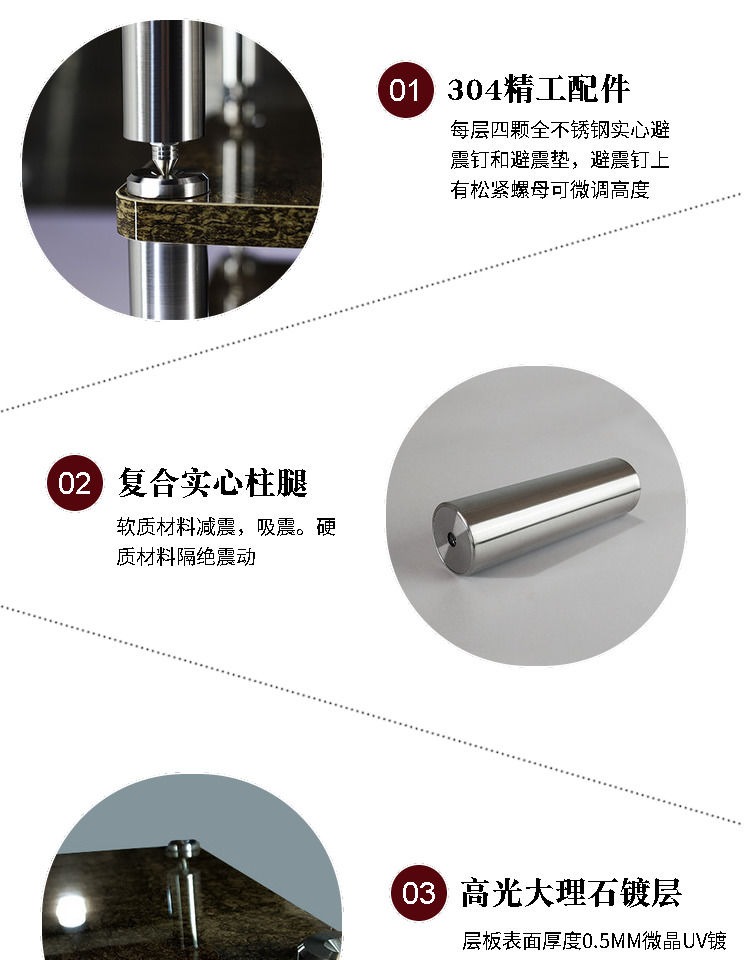 01 304精工配件

每层四颗全不锈钢实心避震钉和避震垫，避震钉上有松紧螺母可微调高度

02 复合实心柱腿

软质材料减震，吸震。硬质材料隔绝震动

03 高光大理石镀层

层板表面厚度0.5MM微晶UV镀