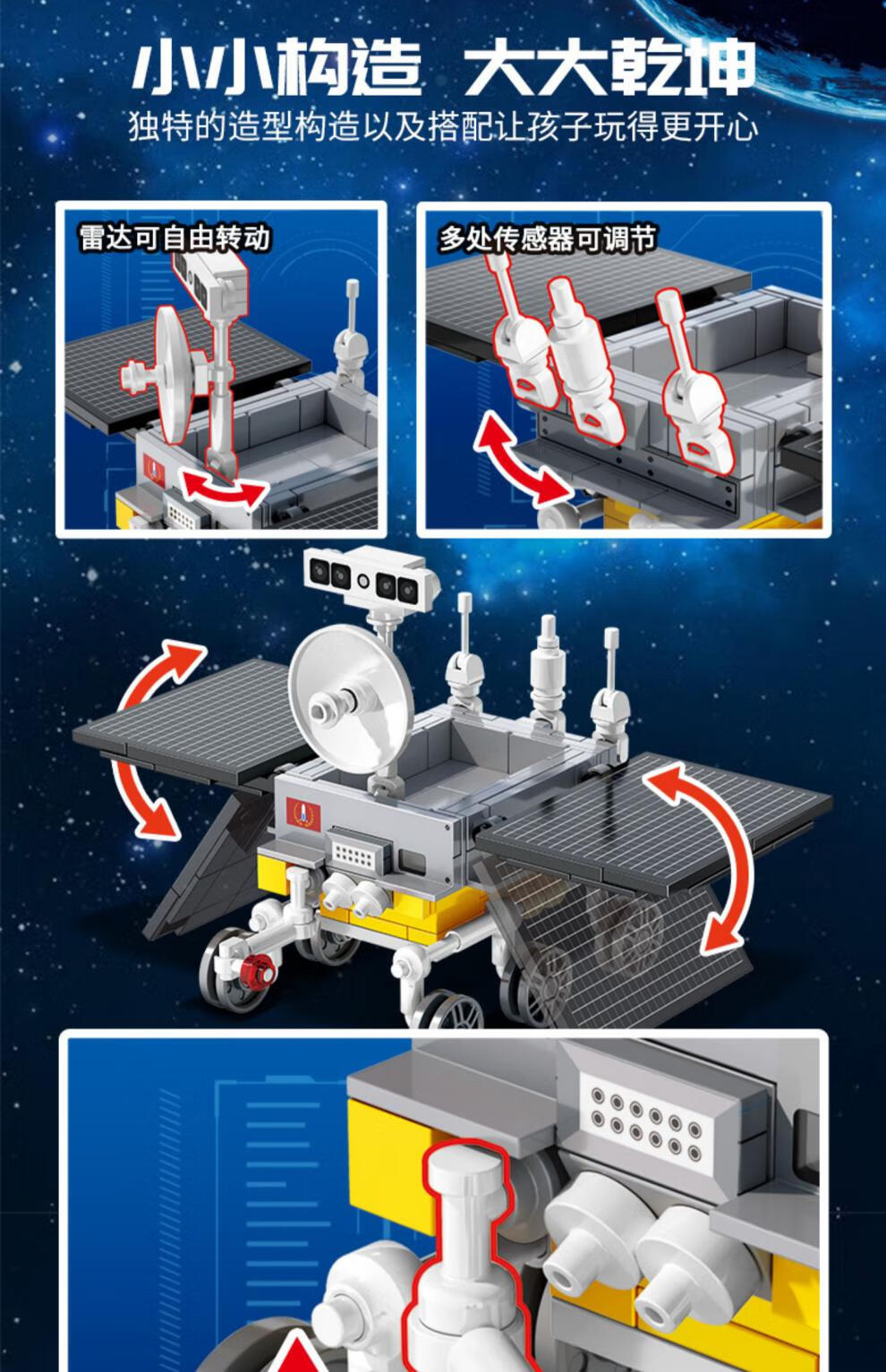 小小构造 大大乾坤
独特的造型构造以及搭配让孩子玩得更开心

雷达可自由转动

多处传感器可调节