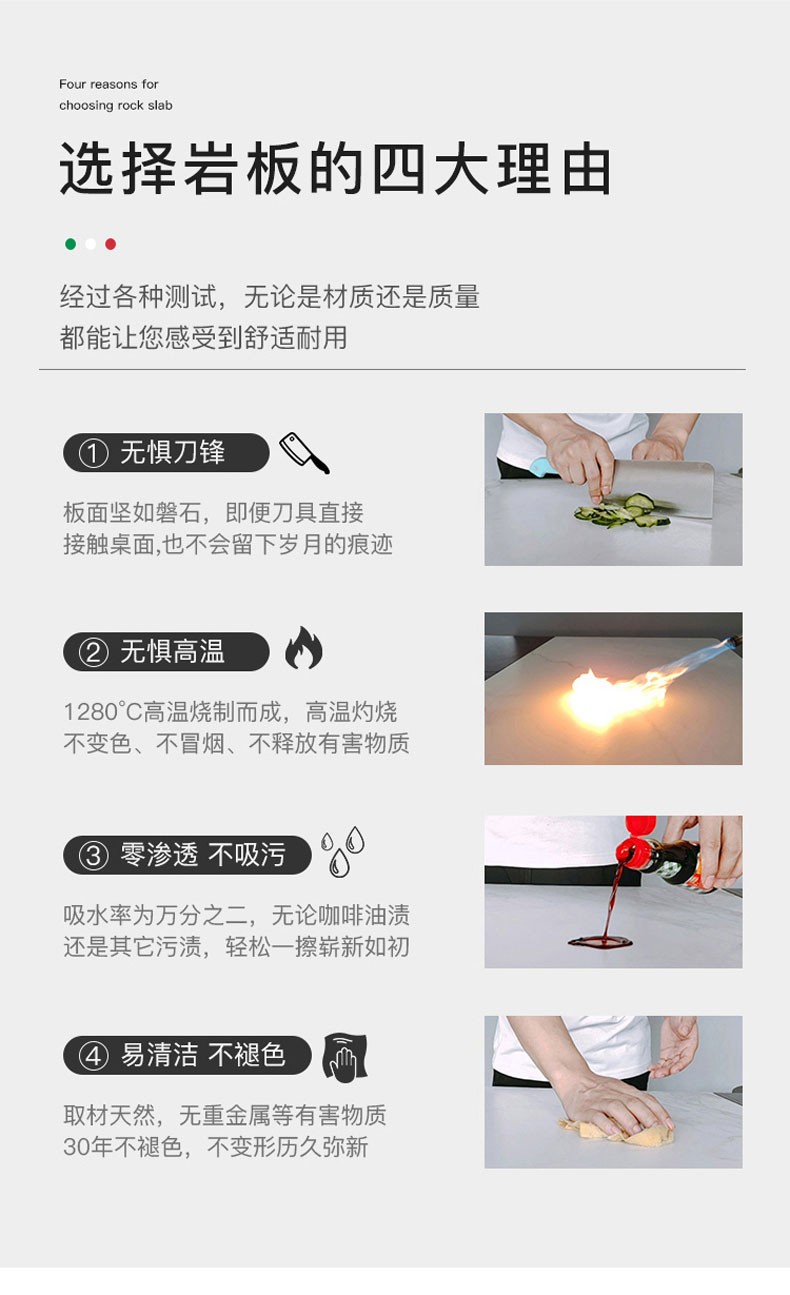 Four reasons for
choosing rock slab

选择岩板的四大理由

经过各种测试，无论是材质还是质量
都能让您感受到舒适耐用

① 无惧刀锋

板面坚如磐石，即便刀具直接
接触桌面,也不会留下岁月的痕迹

② 无惧高温

1280°C高温烧制而成，高温灼烧
不变色、不冒烟、不释放有害物质

③ 零渗透 不吸污

吸水率为万分之二，无论咖啡油渍
还是其它污渍，轻松一擦崭新如初

④ 易清洁 不褪色

取材天然，无重金属等有害物质
30年不褪色，不变形历久弥新