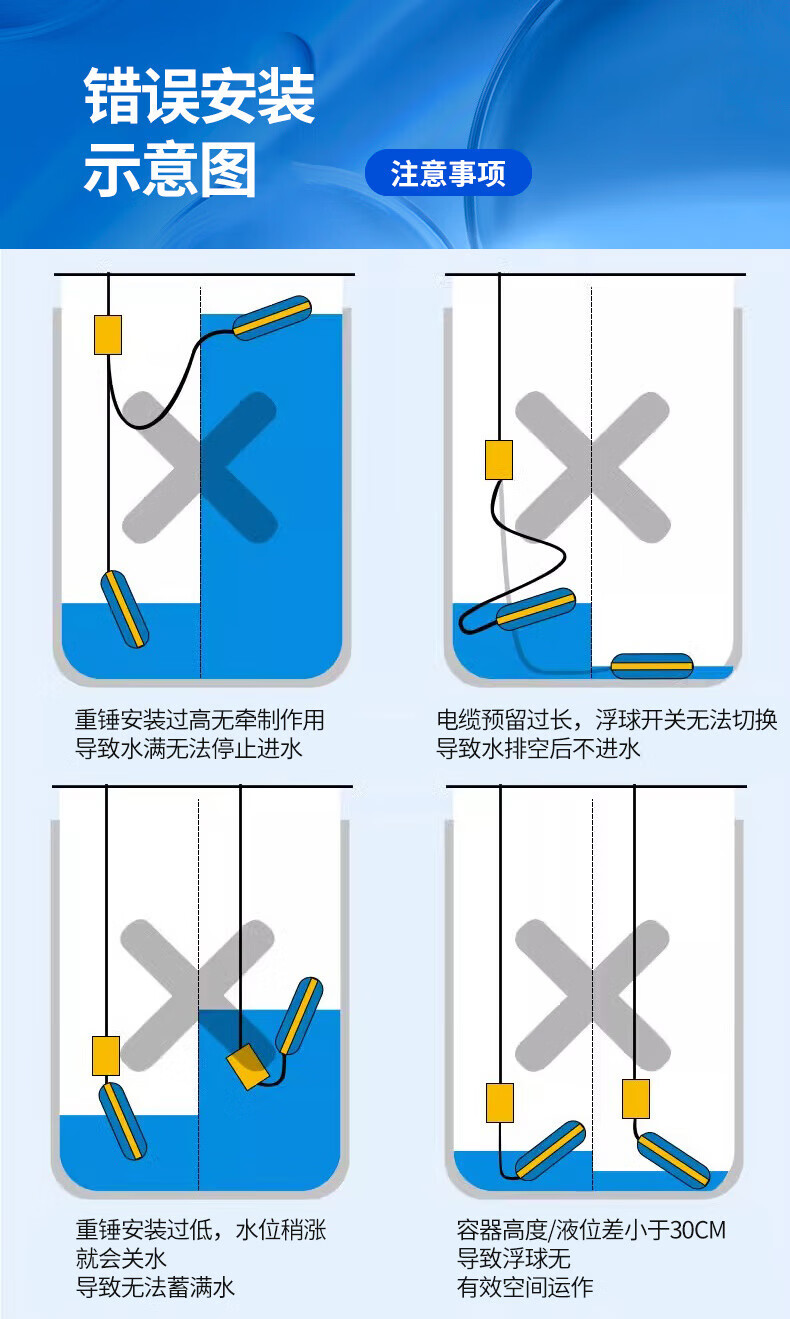 错误安装示意图

注意事项

重锤安装过高无牵制作用
导致水满无法停止进水

电缆预留过长，浮球开关无法切换
导致水排空后不进水

重锤安装过低，水位稍涨
就会关水
导致无法蓄满水

容器高度/液位差小于30CM
导致浮球无
有效空间运作