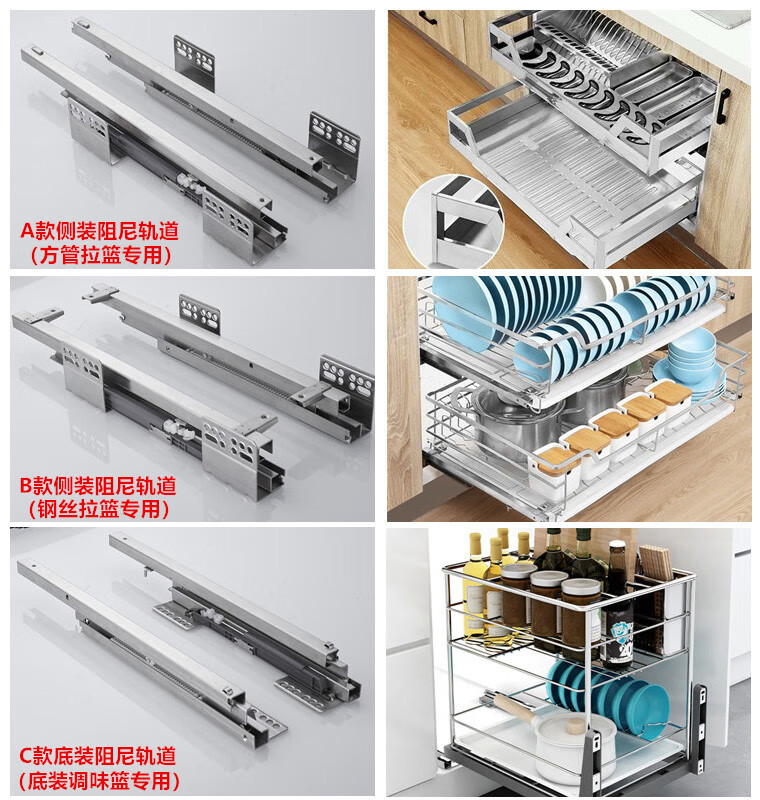 A款侧装阻尼轨道
（方管拉篮专用）

B款侧装阻尼轨道
（钢丝拉篮专用）

C款底装阻尼轨道
（底装调味篮专用）