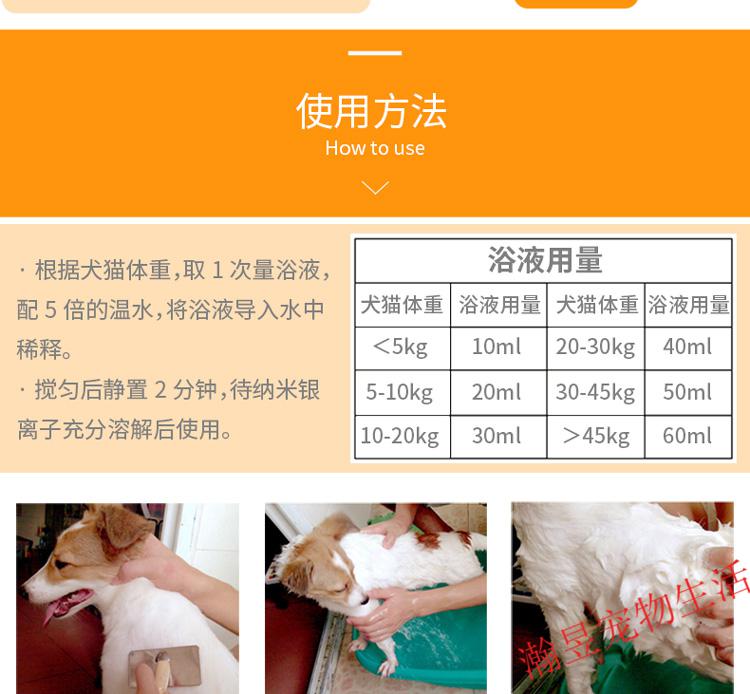 使用方法
How to use

· 根据犬猫体重,取 1 次量浴液,配 5 倍的温水,将浴液导入水中稀释。
· 搅匀后静置 2 分钟,待纳米银离子充分溶解后使用。

浴液用量

| 犬猫体重 | 浴液用量 | 犬猫体重 | 浴液用量 |
|---|---|---|---|
| ＜5kg | 10ml | 20-30kg | 40ml |
| 5-10kg | 20ml | 30-45kg | 50ml |
| 10-20kg | 30ml | ＞45kg | 60ml |

瀚昱宠物生活