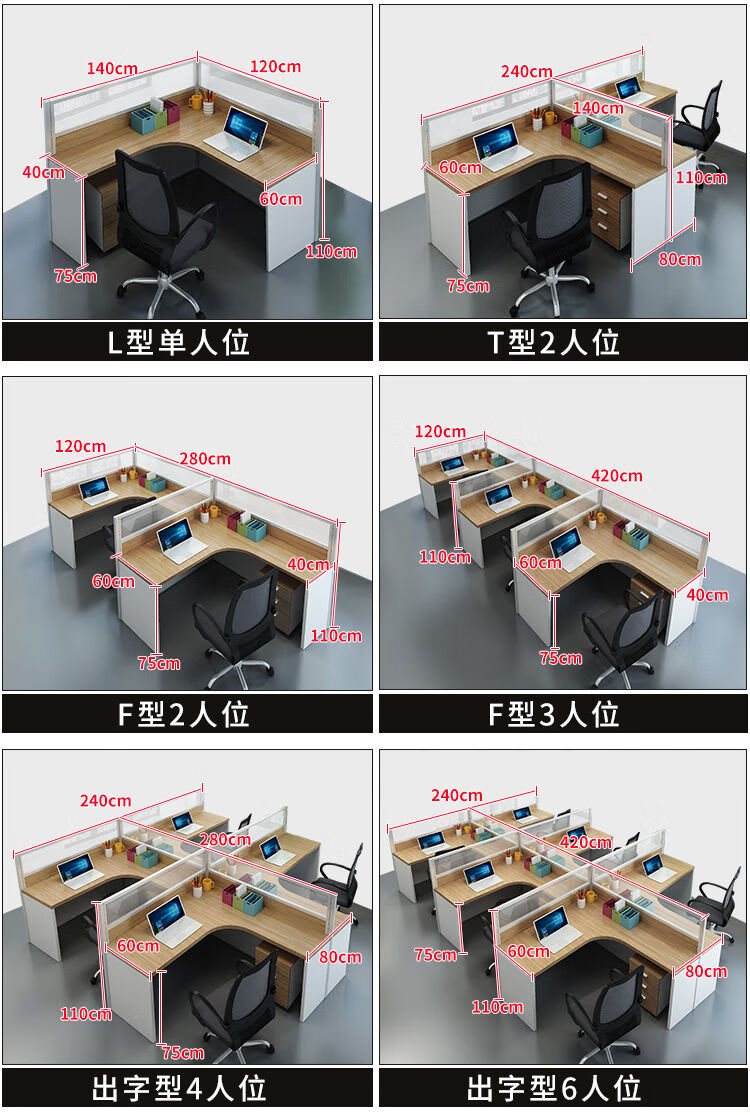 140cm
120cm
40cm
60cm
110cm
75cm
L型单人位

240cm
140cm
60cm
110cm
80cm
75cm
T型2人位

120cm
280cm
60cm
40cm
110cm
75cm
F型2人位

120cm
420cm
110cm
60cm
40cm
75cm
F型3人位

240cm
280cm
60cm
80cm
110cm
75cm
出字型4人位

240cm
420cm
75cm
60cm
80cm
110cm
出字型6人位