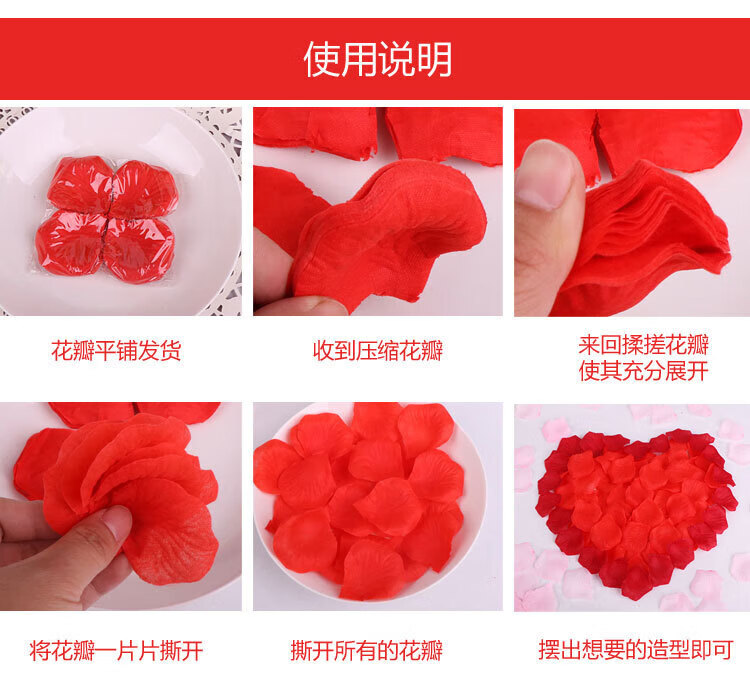 使用说明

花瓣平铺发货

收到压缩花瓣

来回揉搓花瓣
使其充分展开

将花瓣一片片撕开

撕开所有的花瓣

摆出想要的造型即可