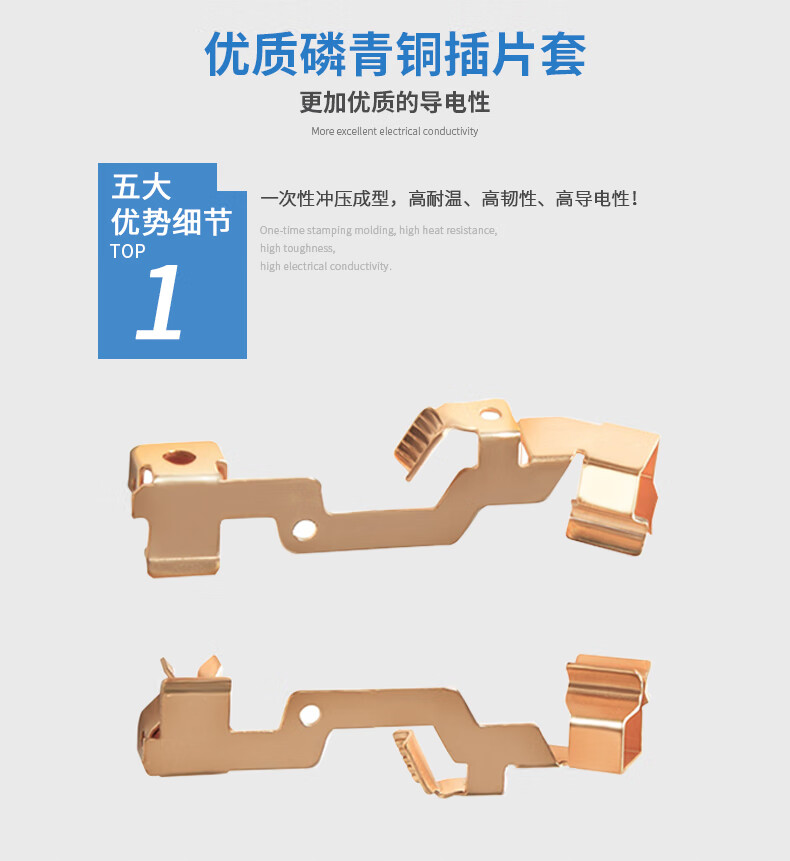 优质磷青铜插片套

更加优质的导电性

More excellent electrical conductivity

五大
优势细节
TOP
1

一次性冲压成型，高耐温、高韧性、高导电性！

One-time stamping molding, high heat resistance, high toughness, high electrical conductivity.