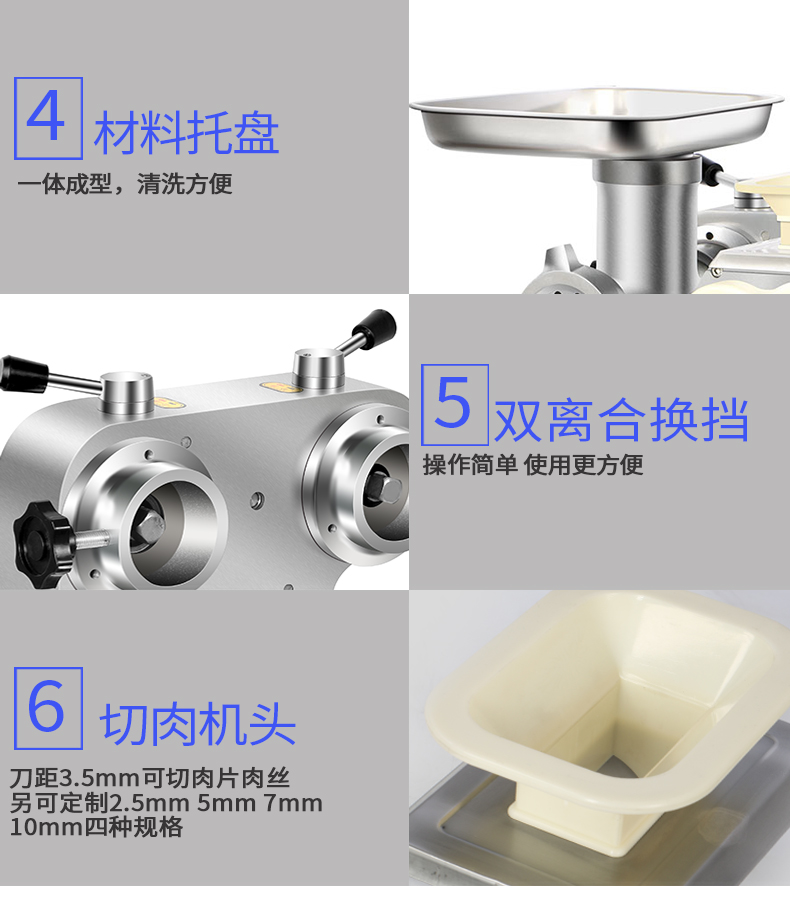 4 材料托盘

一体成型，清洗方便

5 双离合换挡

操作简单 使用更方便

6 切肉机头

刀距3.5mm可切肉片肉丝
另可定制2.5mm 5mm 7mm
10mm四种规格