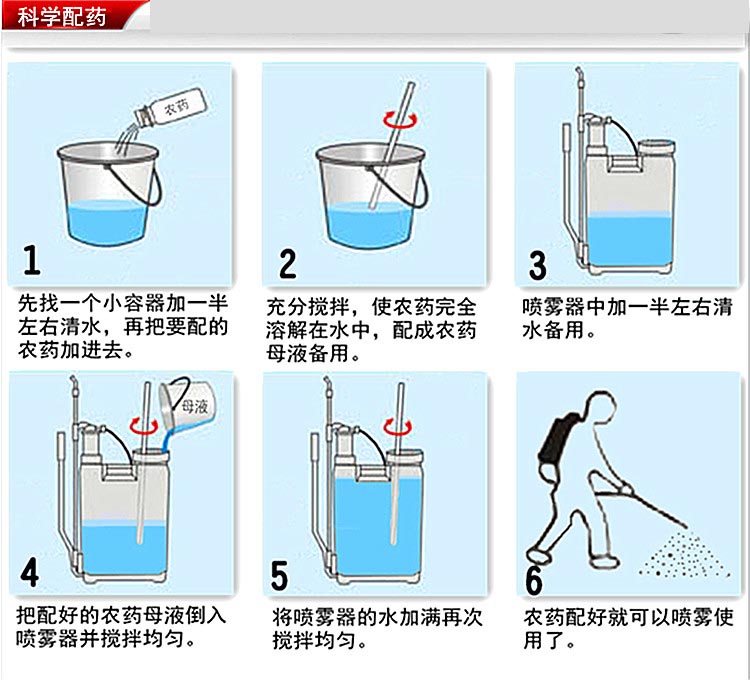 科学配药

农药

1

先找一个小容器加一半左右清水，再把要配的农药加进去。

2

充分搅拌，使农药完全溶解在水中，配成农药母液备用。

3

喷雾器中加一半左右清水备用。

母液

4

把配好的农药母液倒入喷雾器并搅拌均匀。

5

将喷雾器的水加满再次搅拌均匀。

6

农药配好就可以喷雾使用了。