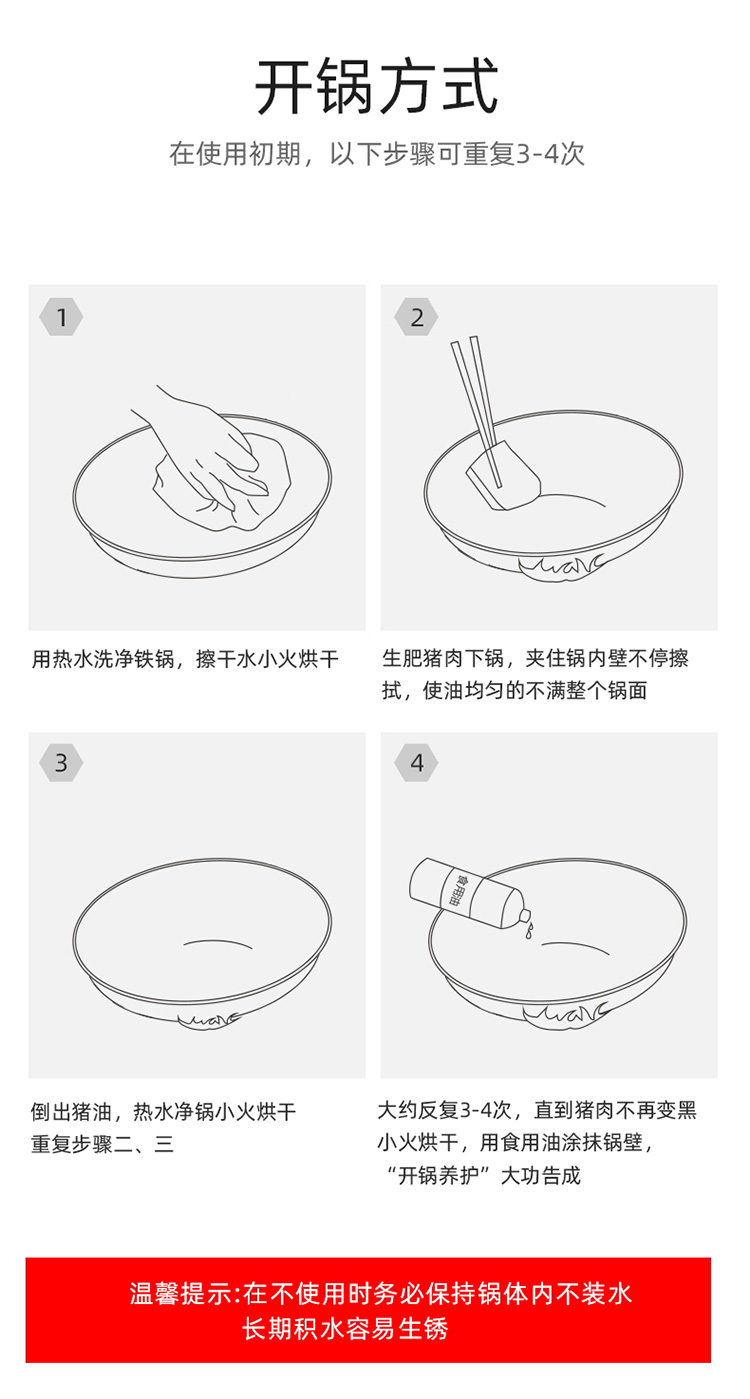 开锅方式

在使用初期，以下步骤可重复3-4次

1

用热水洗净铁锅，擦干水小火烘干

2

生肥猪肉下锅，夹住锅内壁不停擦拭，使油均匀的不满整个锅面

3

倒出猪油，热水净锅小火烘干
重复步骤二、三

4

食用油

大约反复3-4次，直到猪肉不再变黑
小火烘干，用食用油涂抹锅壁，
“开锅养护”大功告成

温馨提示:在不使用时务必保持锅体内不装水
长期积水容易生锈