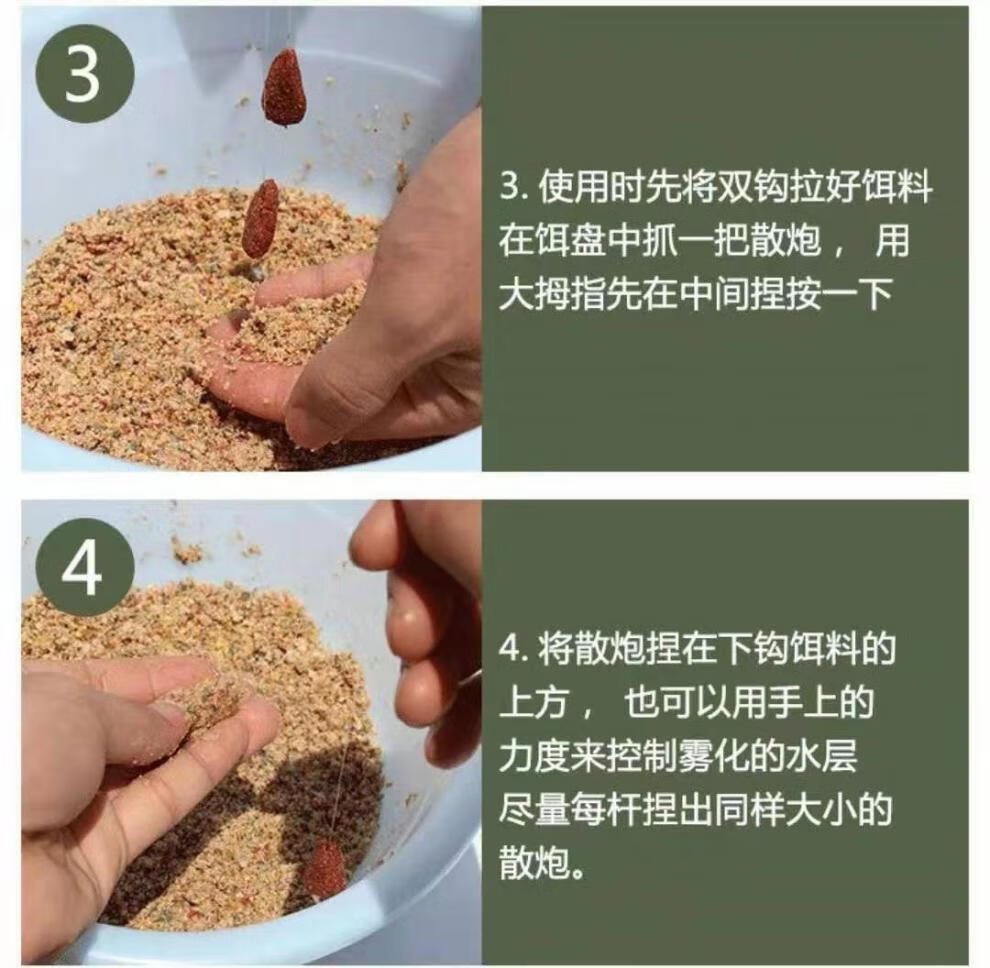 3

3. 使用时先将双钩拉好饵料在饵盘中抓一把散炮， 用大拇指先在中间捏按一下

4

4. 将散炮捏在下钩饵料的上方， 也可以用手上的力度来控制雾化的水层尽量每杆捏出同样大小的散炮。